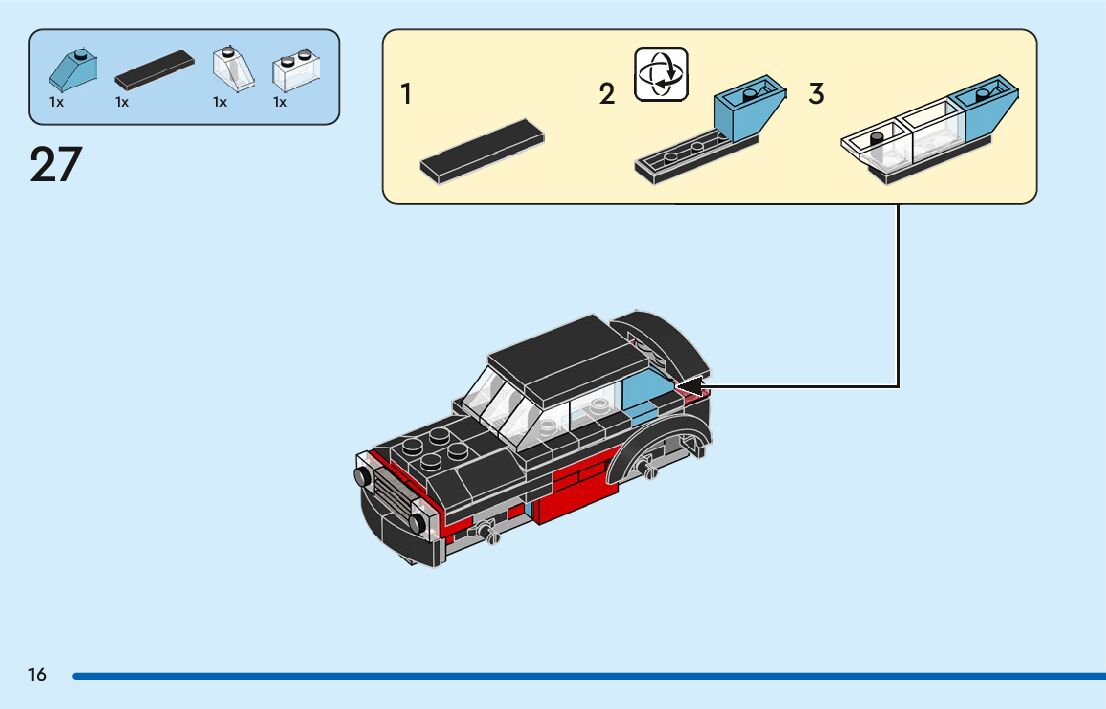 1x 1x 1x 1x

27

1

2

3

16