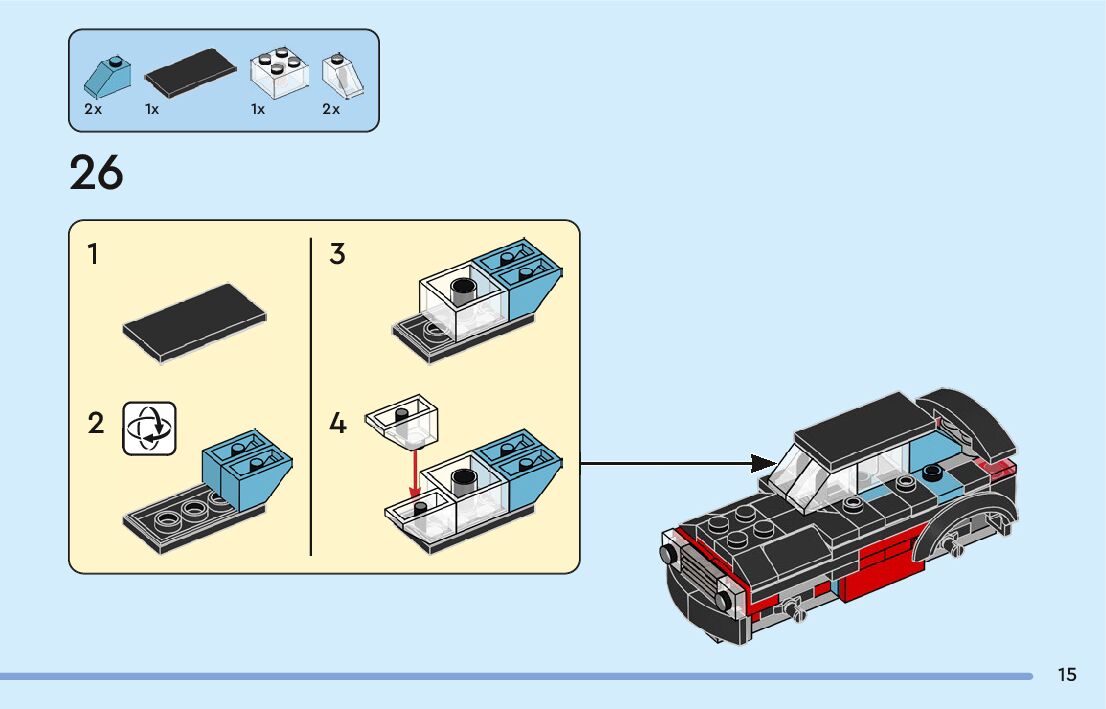 2x 1x 1x 2x

26

1

2

3

4

15