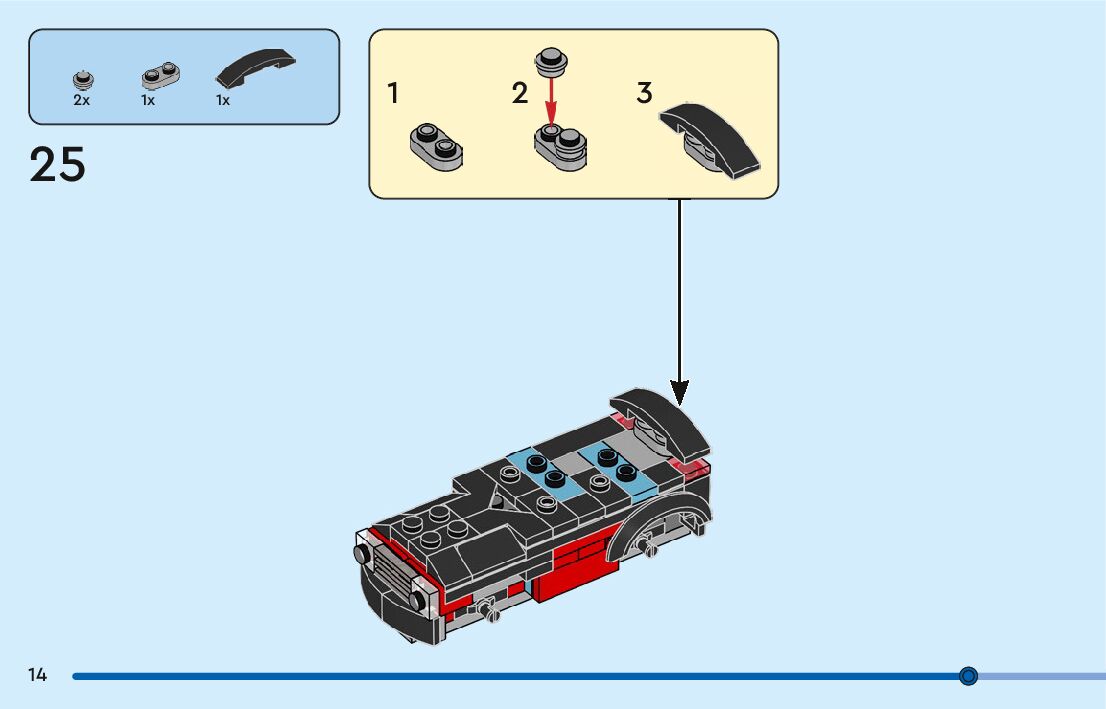 2x 1x 1x

25

1 2 3

14