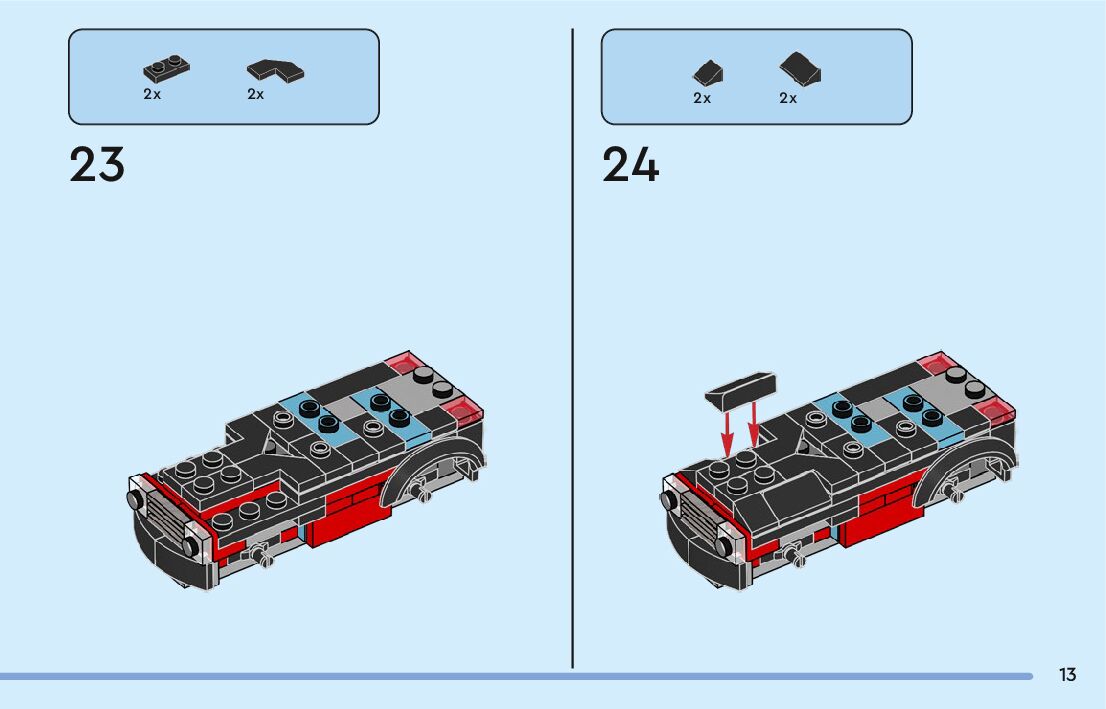 2x 2x

23

2x 2x

24

13