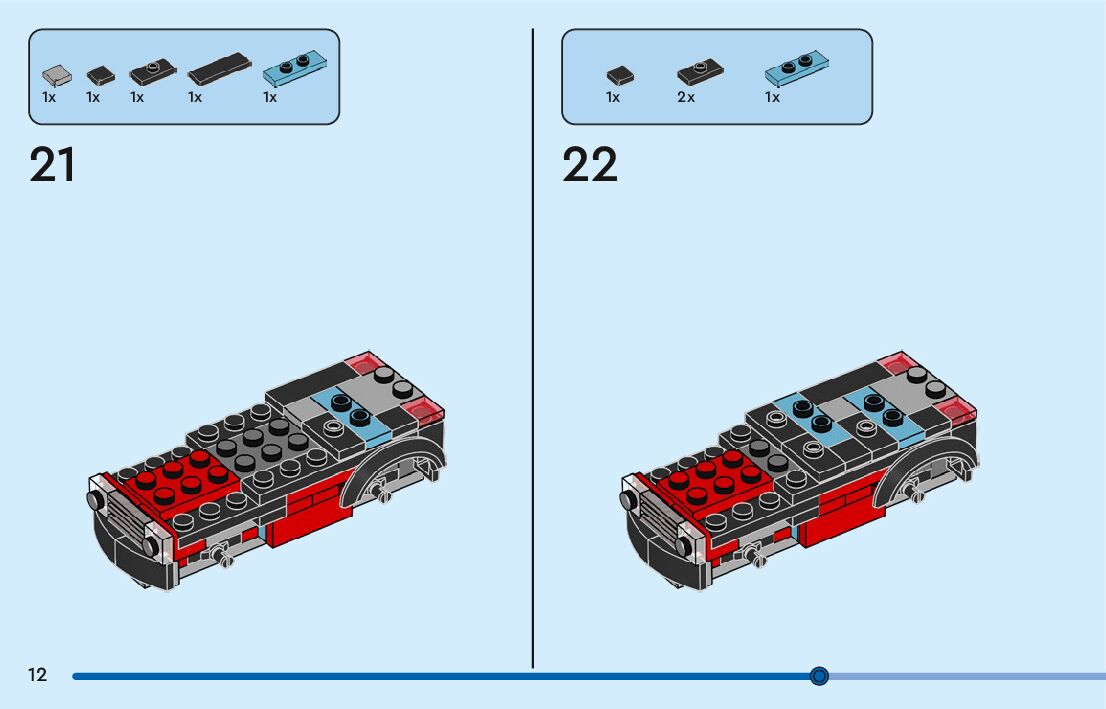 1x 1x 1x 1x 1x

21

1x 2x 1x

22

12