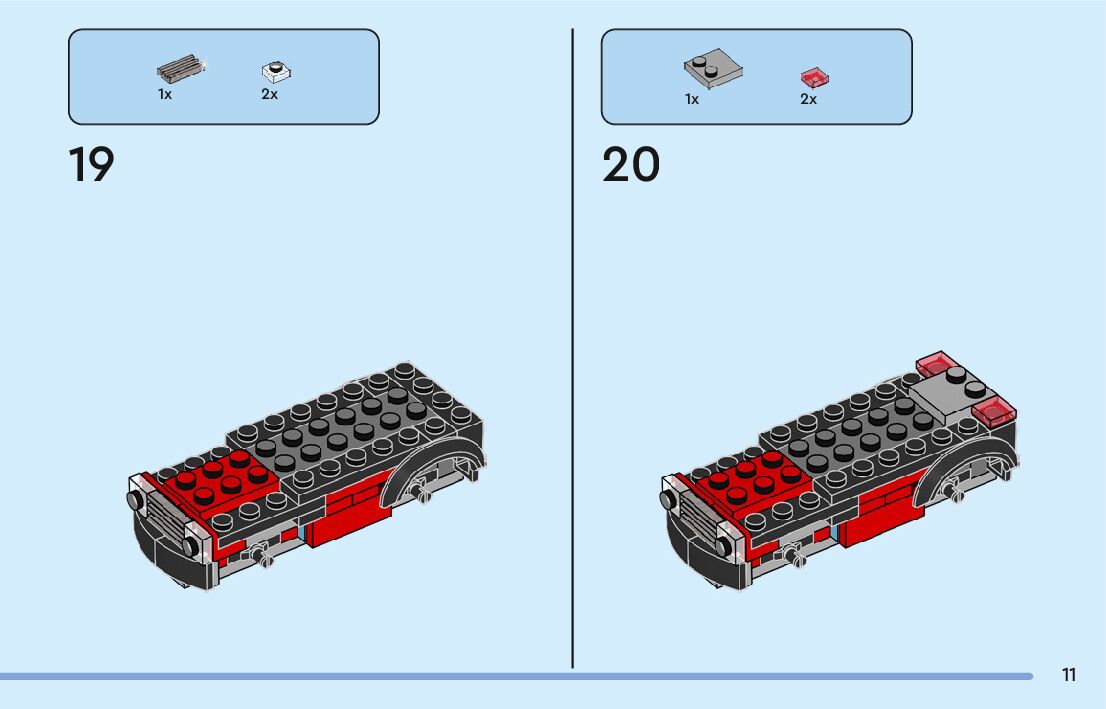 1x 2x

19

1x 2x

20

11