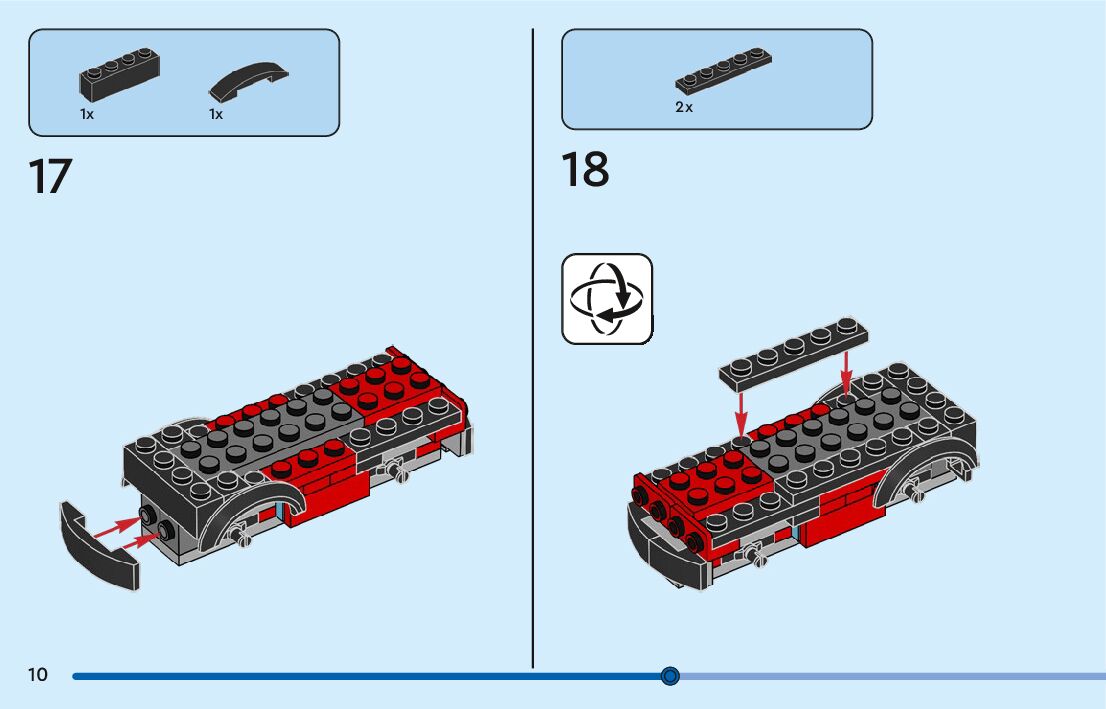 1x 1x

17

2x

18

10