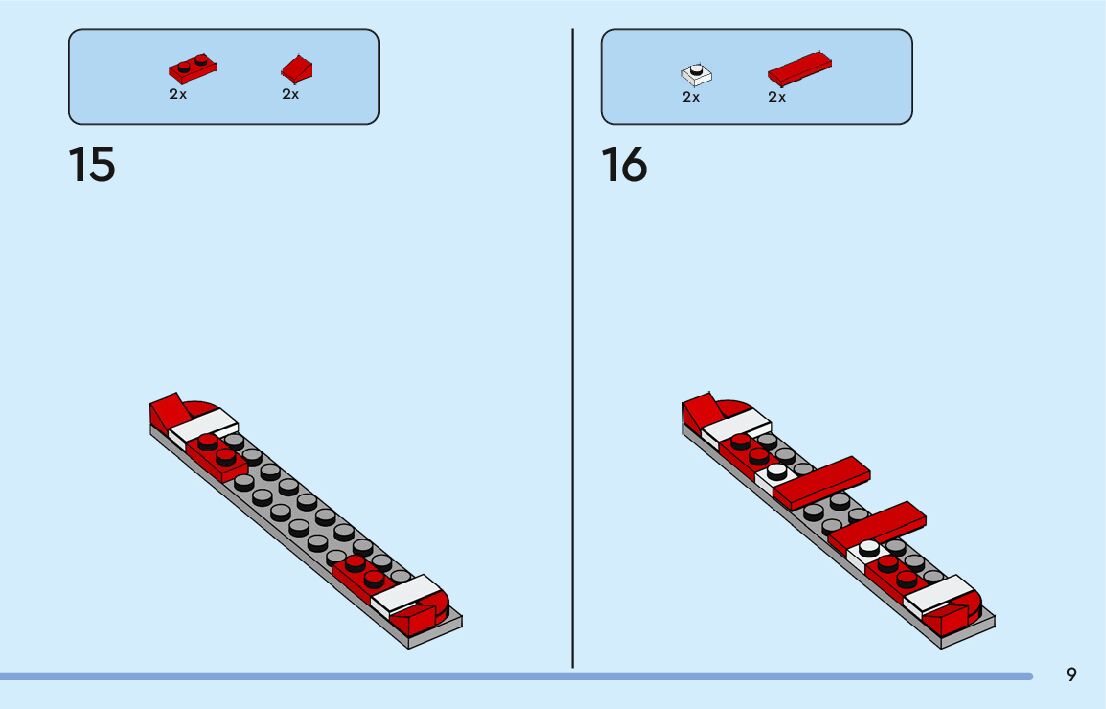 2x 2x

15

2x 2x

16

9