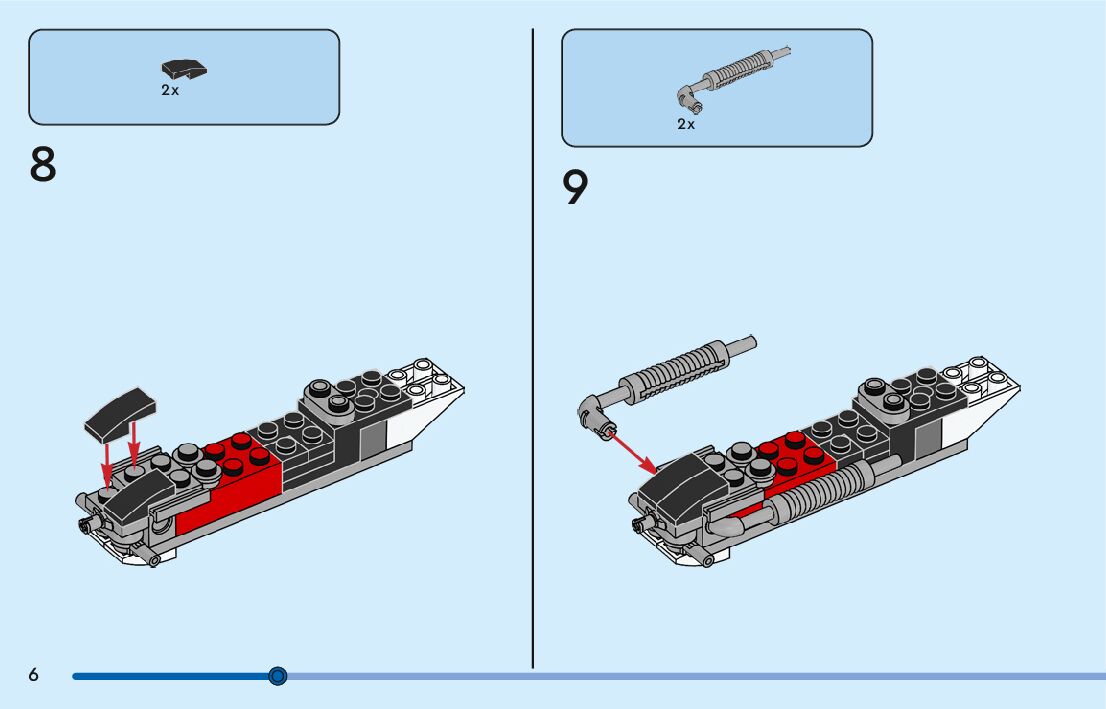 2x

8

2x

9

6