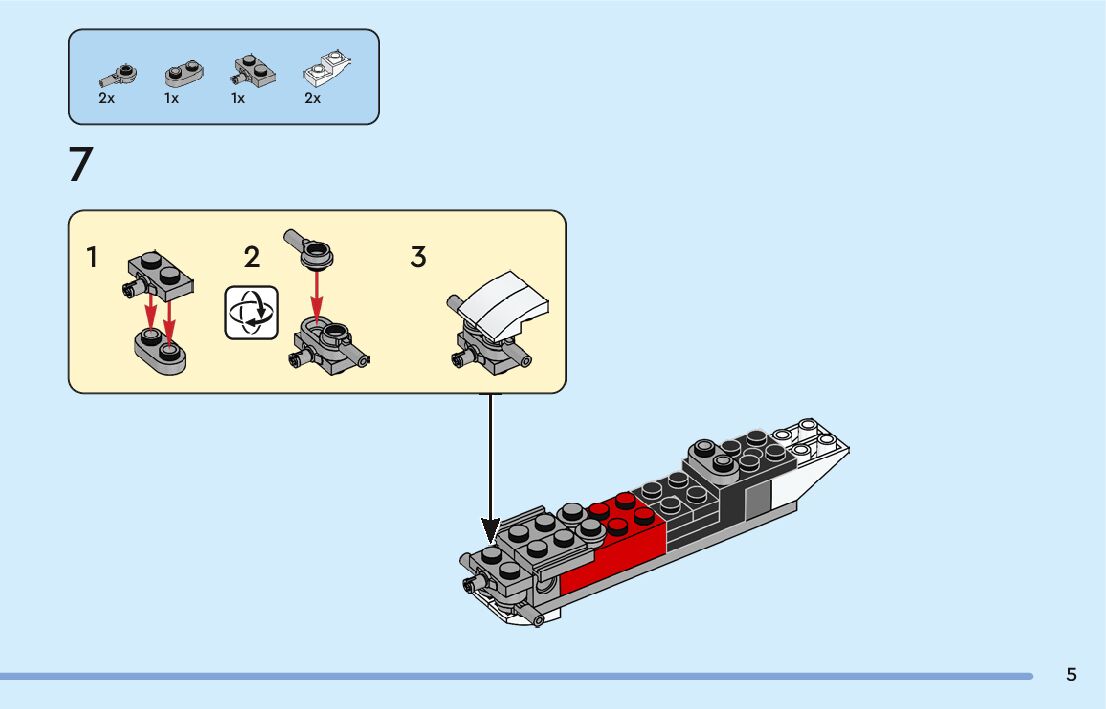 2x 1x 1x 2x

7

1

2

3

5