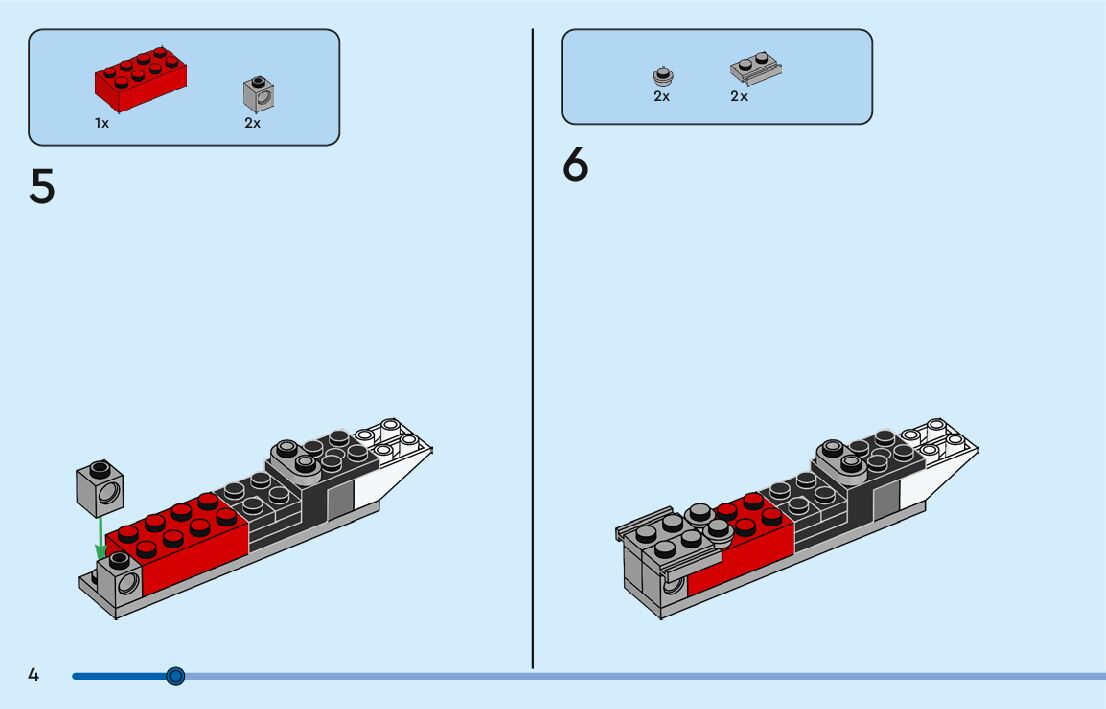 1x

2x

5

2x

2x

6

4