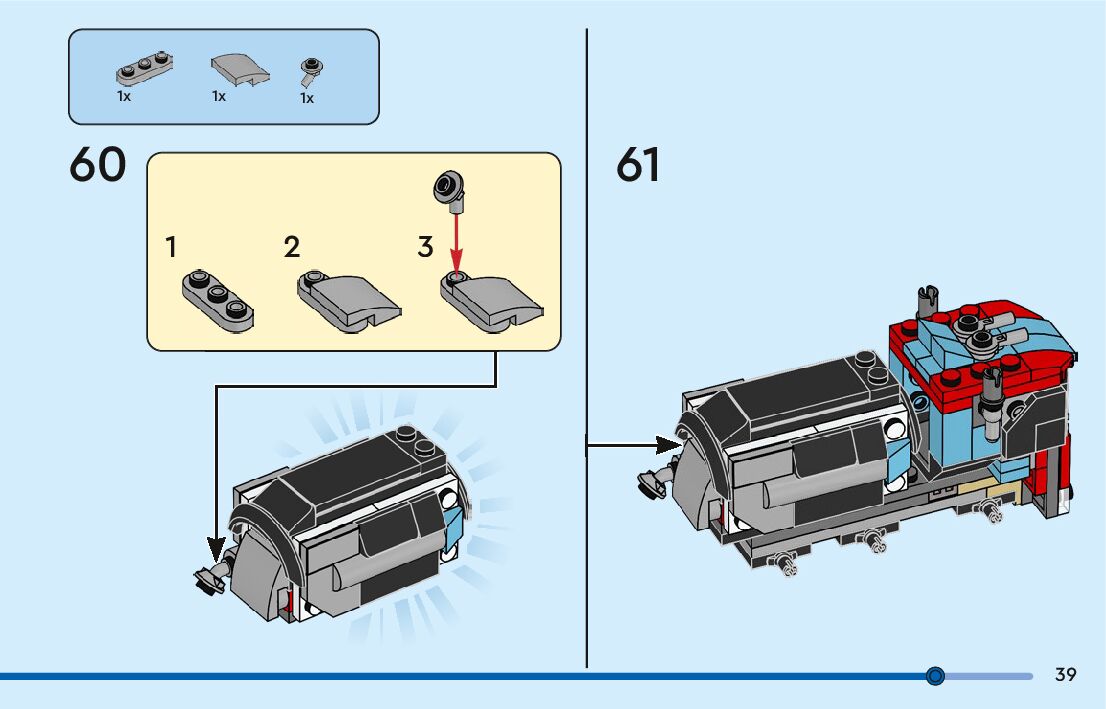 1x 1x 1x

60

1 2 3

61

39