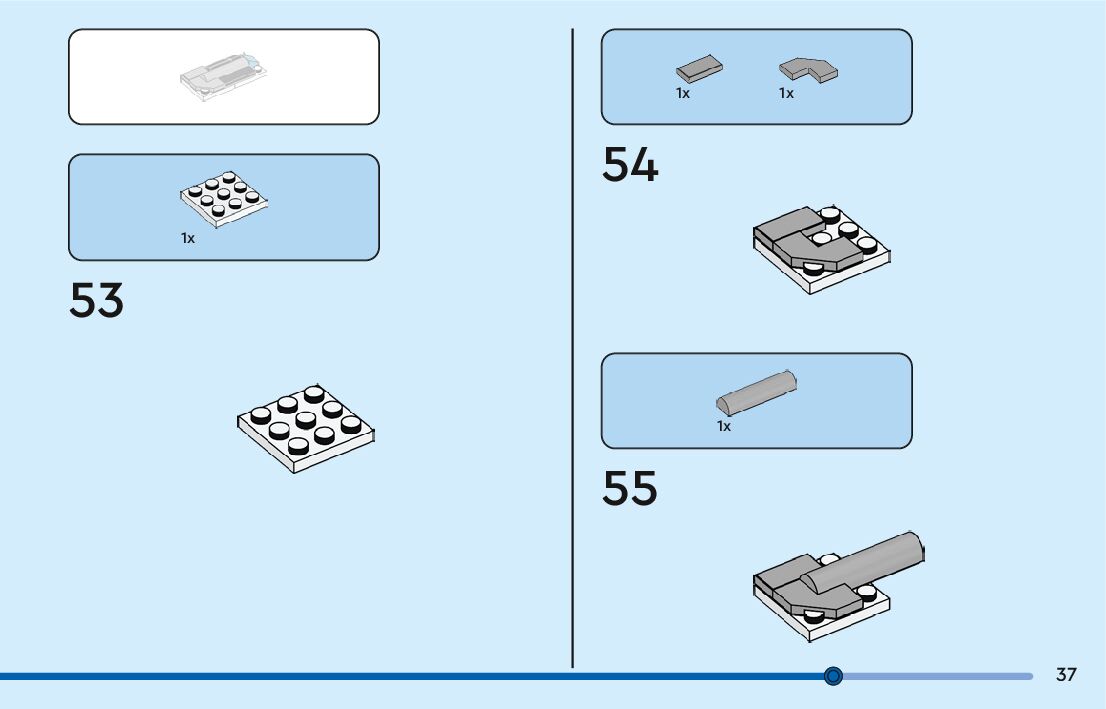 1x

53

1x

1x

54

1x

55

37