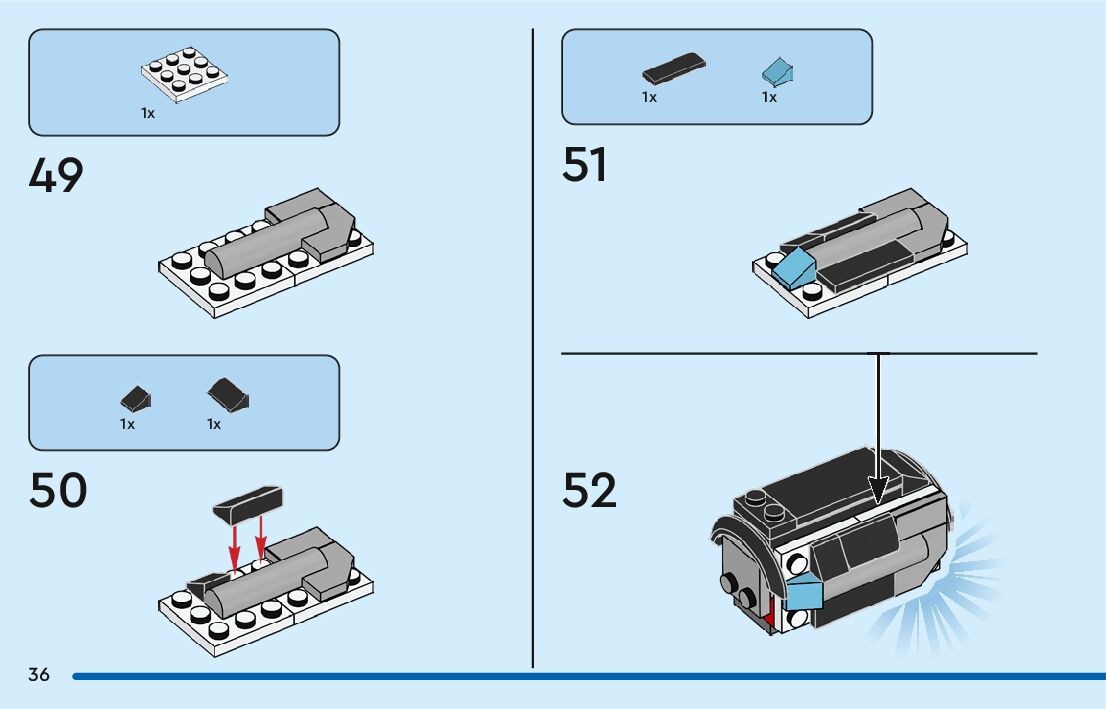 1x

49

1x 1x

50

1x 1x

51

52

36