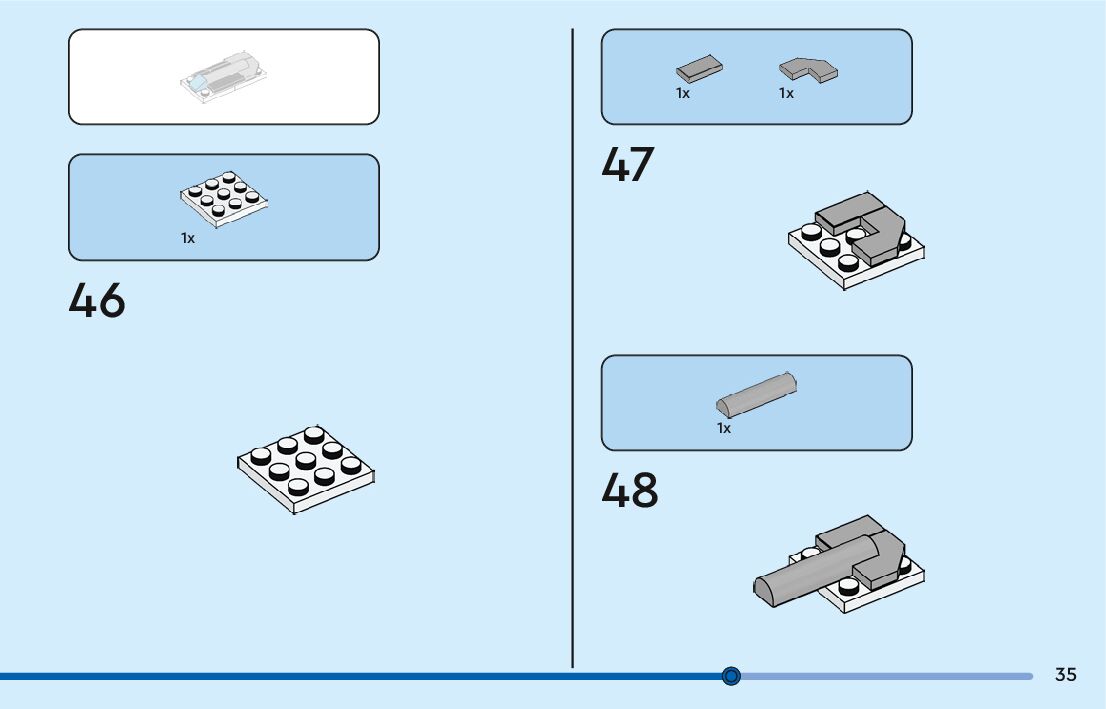 1x

46

1x 1x

47

1x

48

35