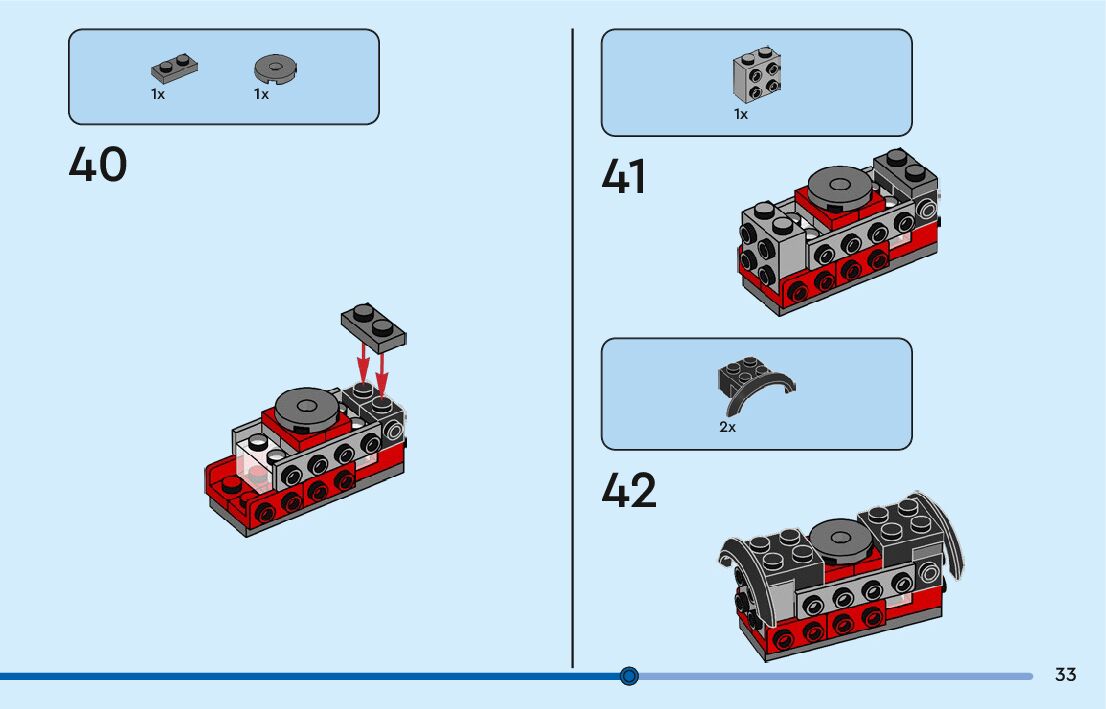 1x 1x

40

1x

41

2x

42

33