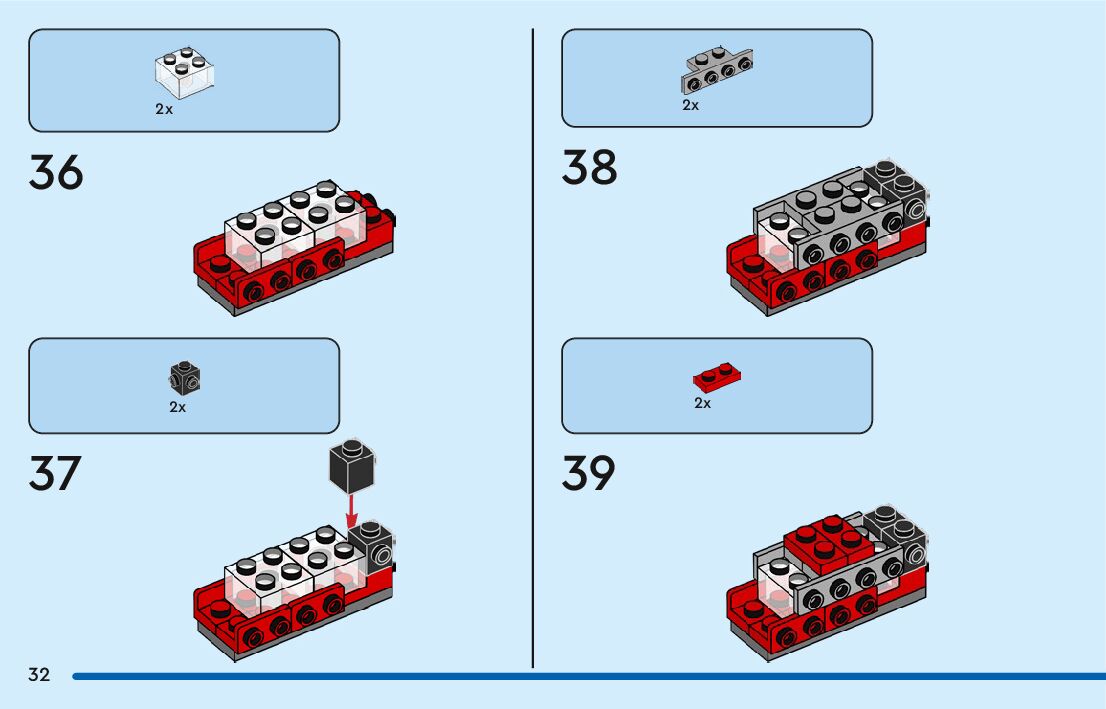 2x

36

2x

37

2x

38

2x

39

32