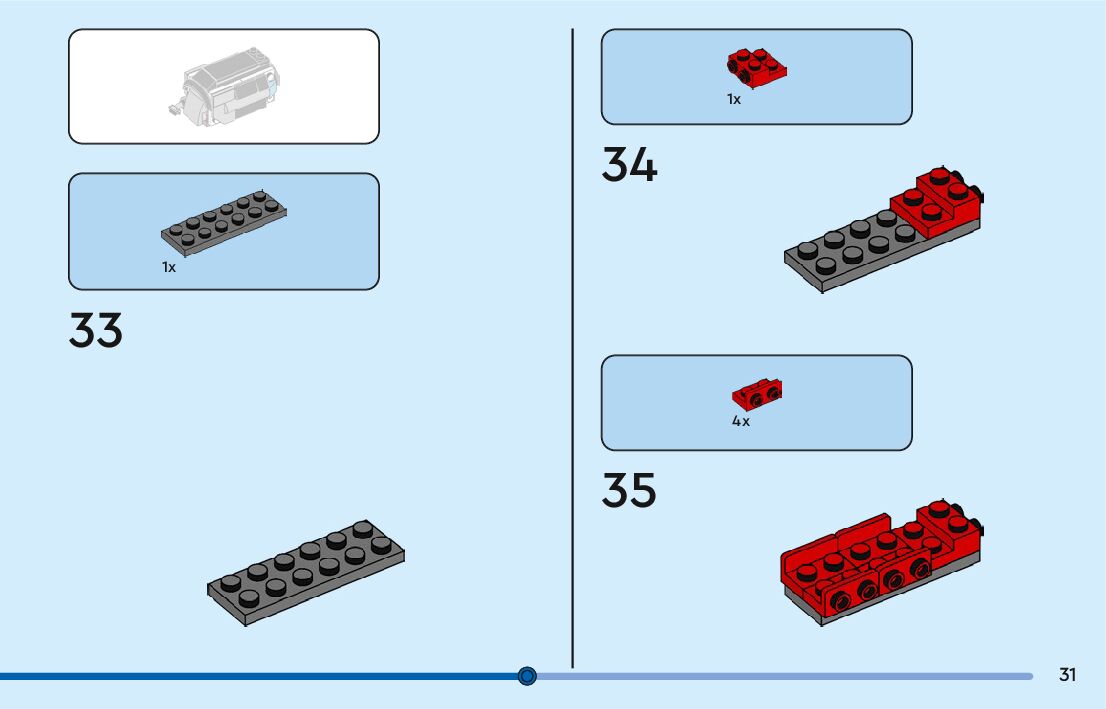 1x

33

1x

34

4x

35

31