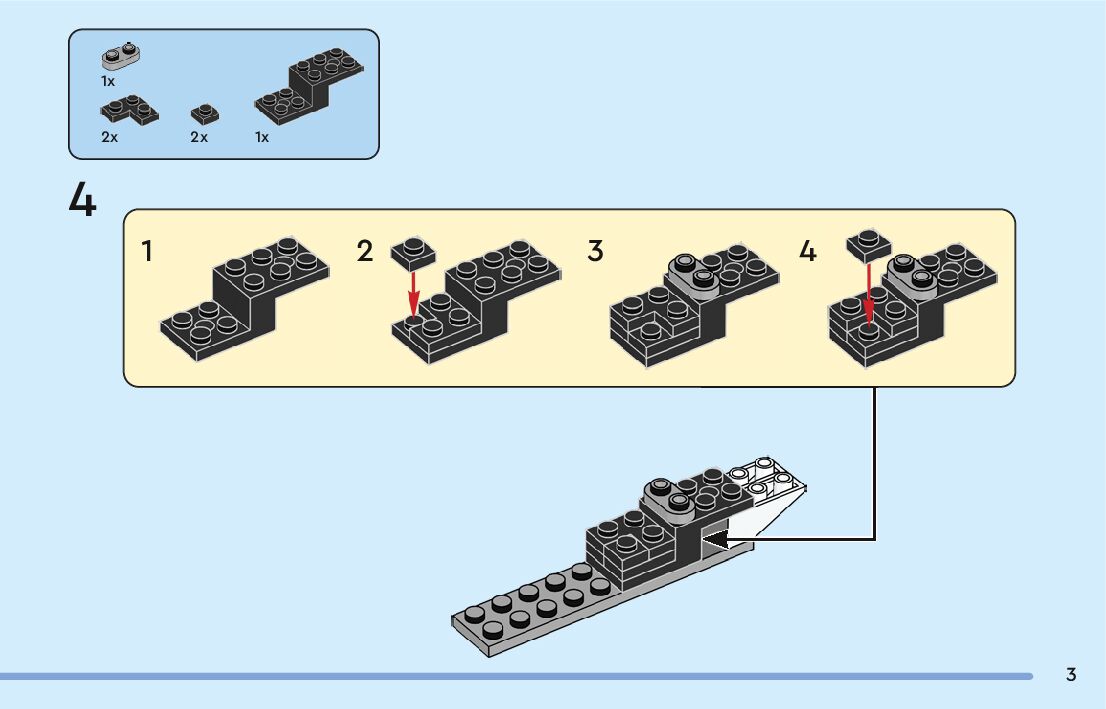 1x
2x
2x
1x

4

1
2
3
4

3