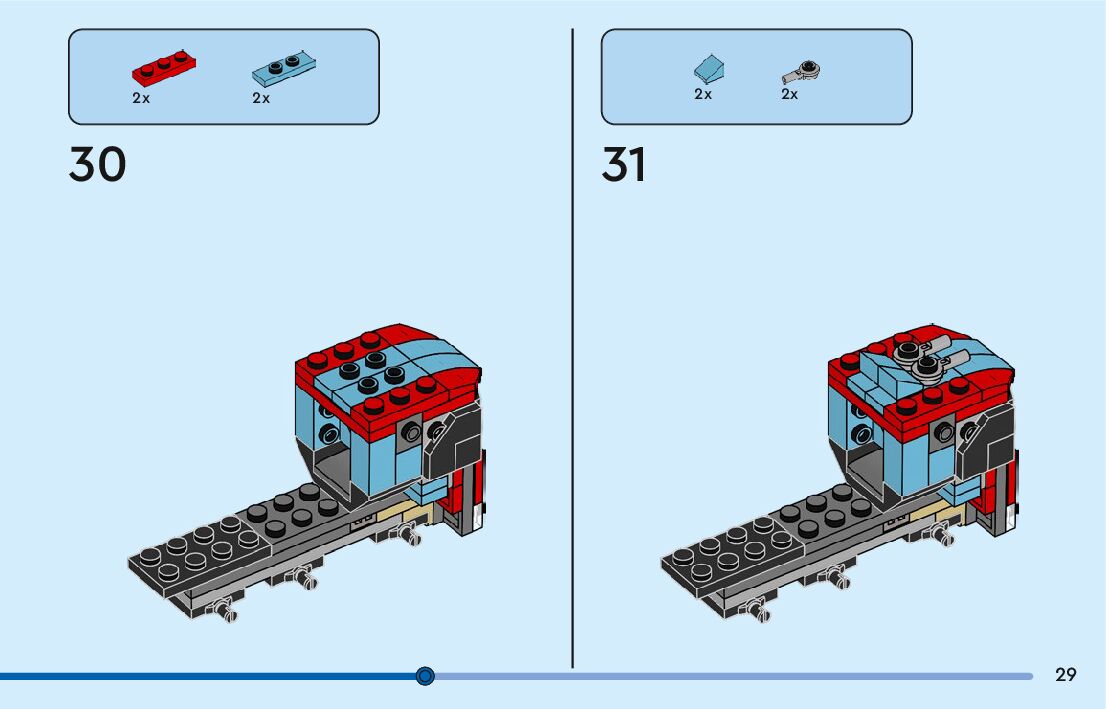 2x 2x

30

2x 2x

31

29