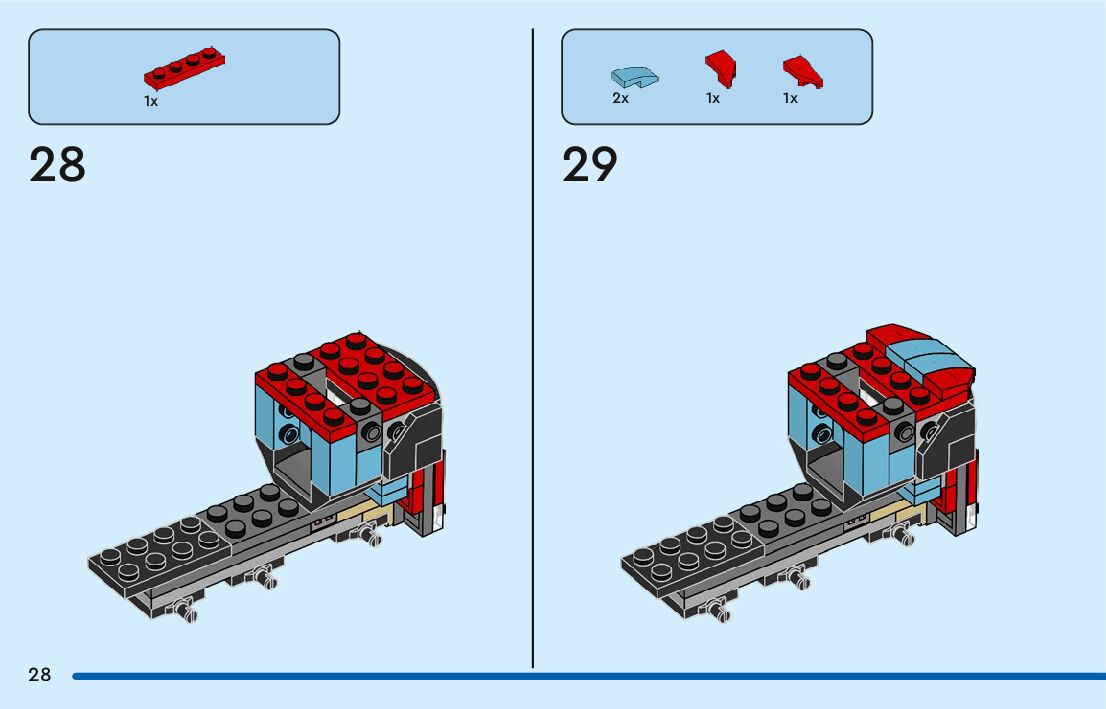 1x

28

2x 1x 1x

29

28