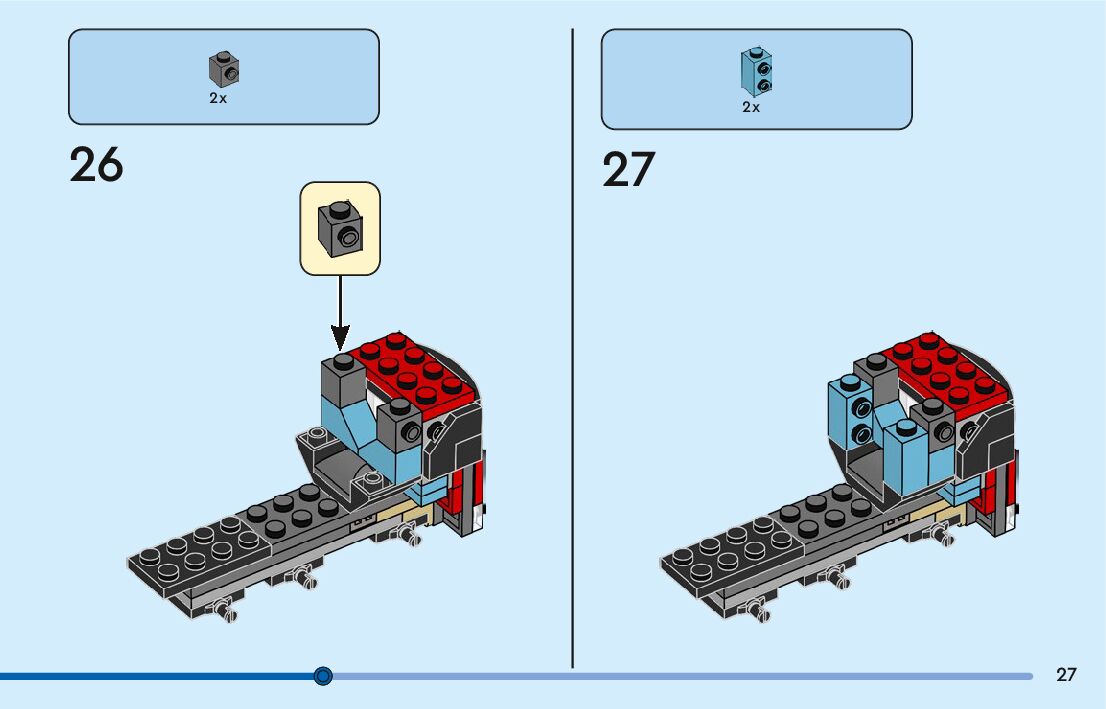 2x

26

2x

27

27