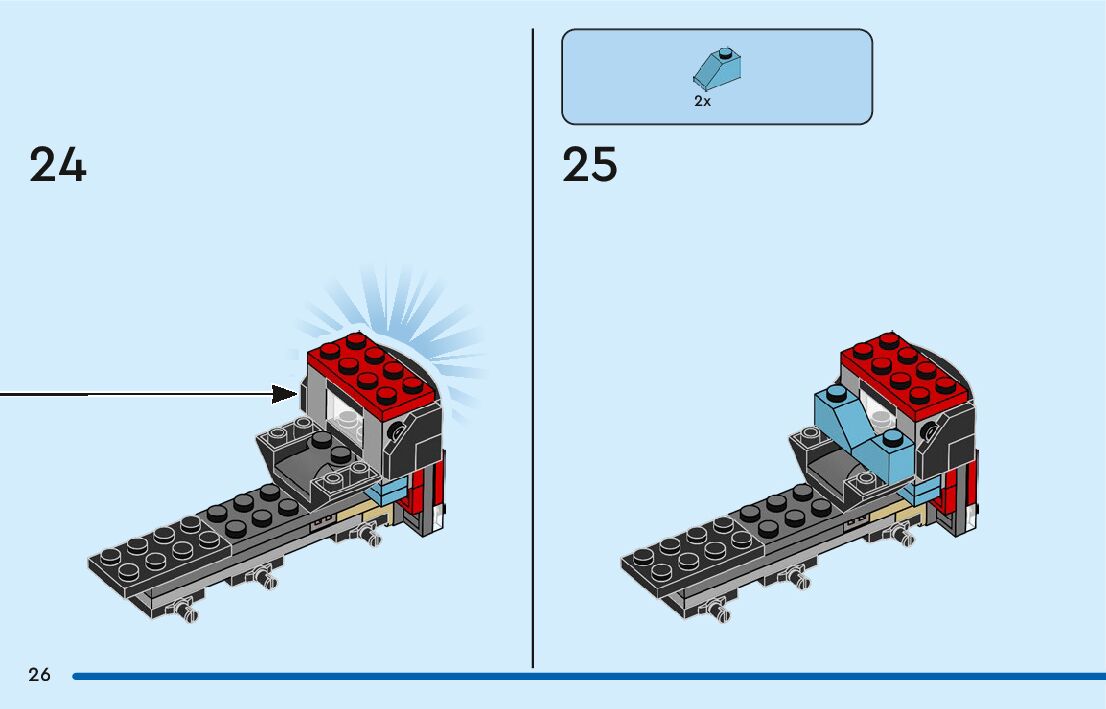 24

2x

25

26