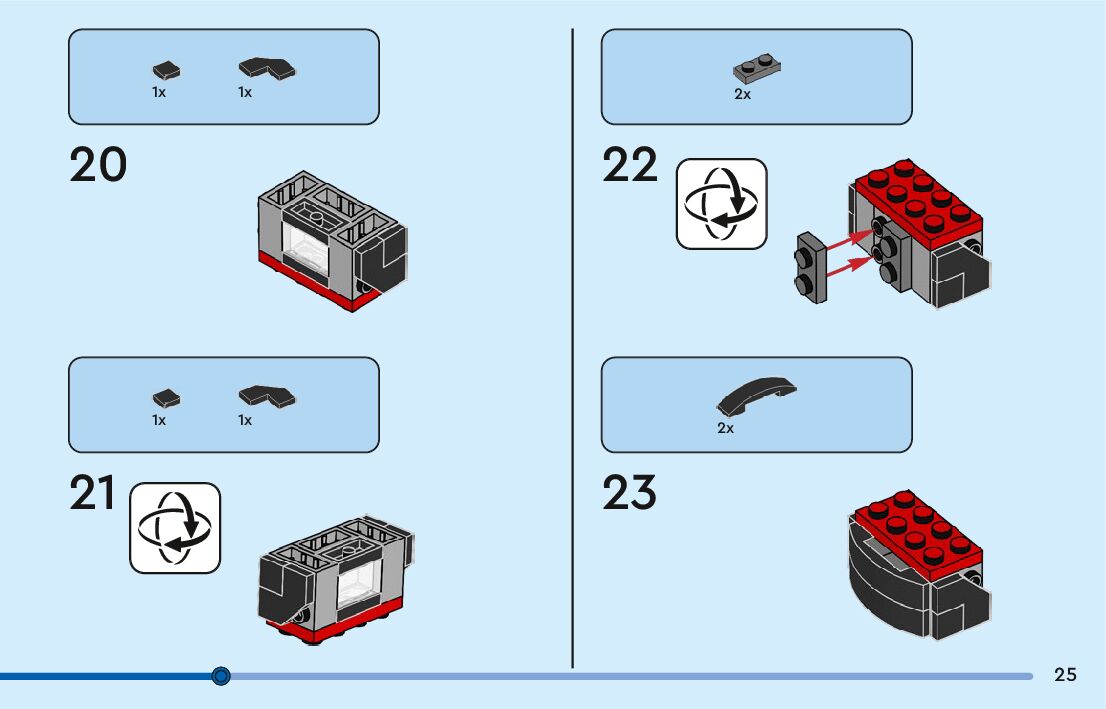 1x 1x

20

1x 1x

21

2x

22

2x

23

25