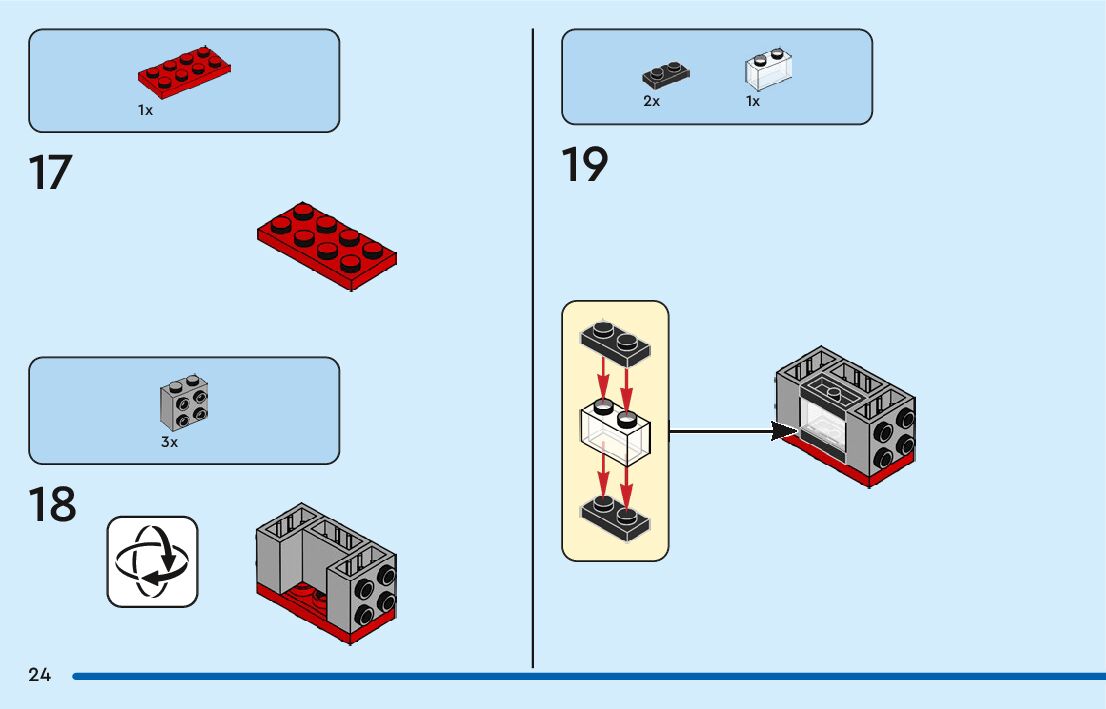 1x

17

3x

18

2x

1x

19

24