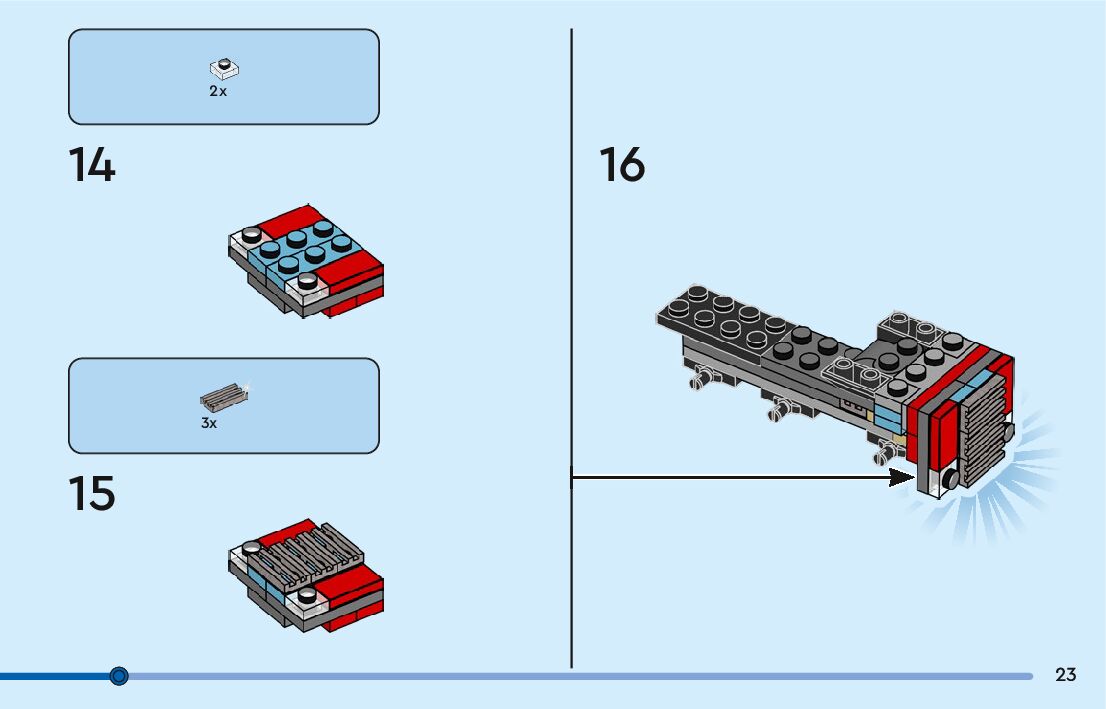 2x

14

3x

15

16

23