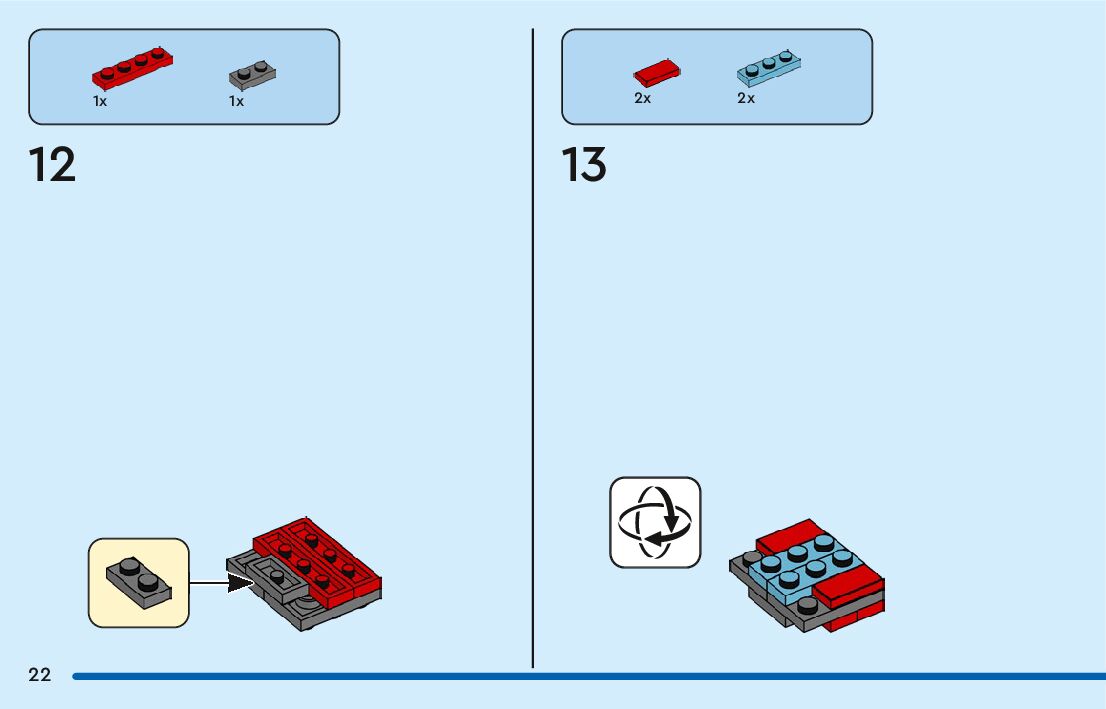 1x 1x

12

2x 2x

13

22