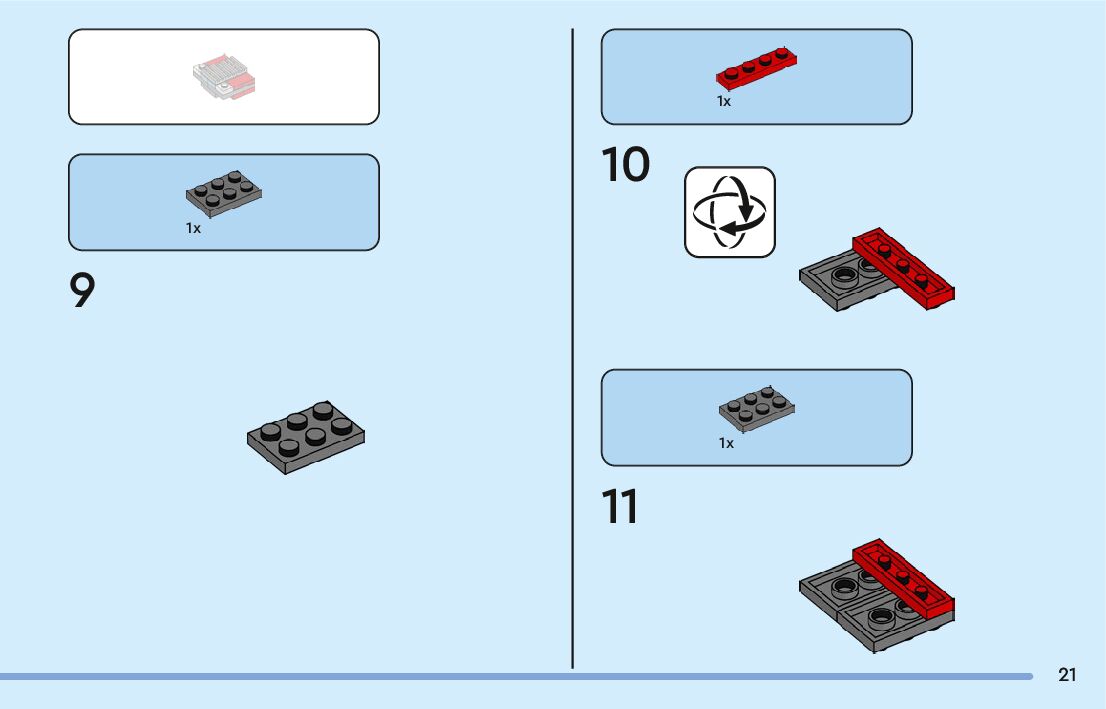 1x

9

1x

10

1x

11

21