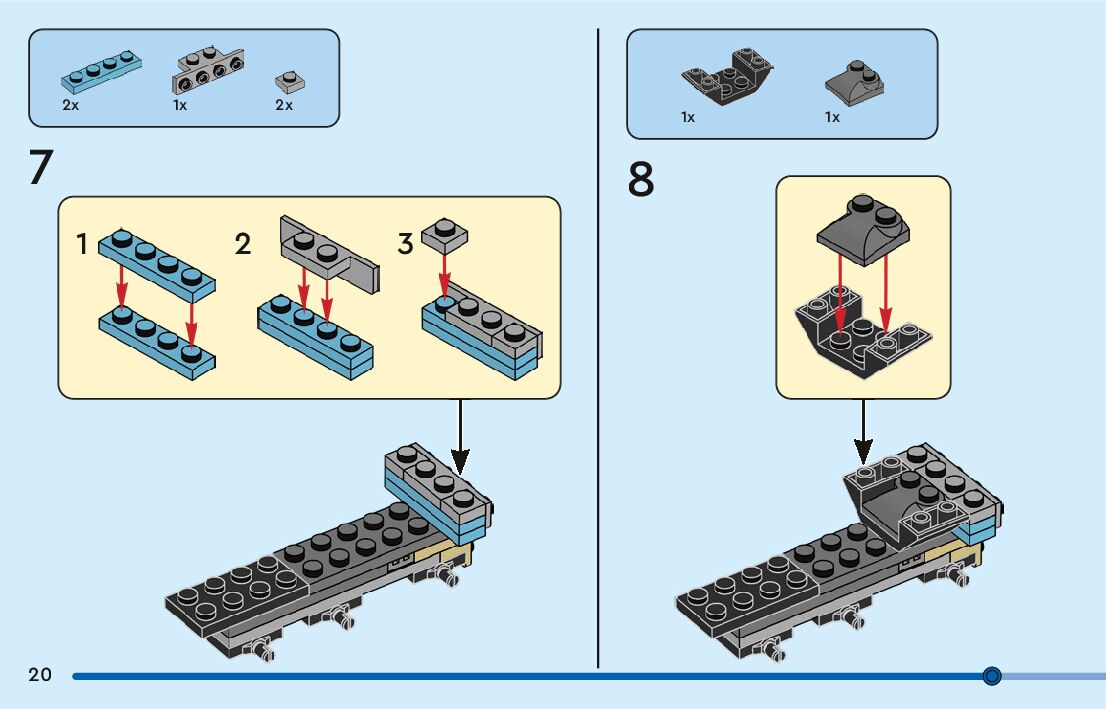 2x
1x
2x

7

1
2
3

1x
1x

8

20