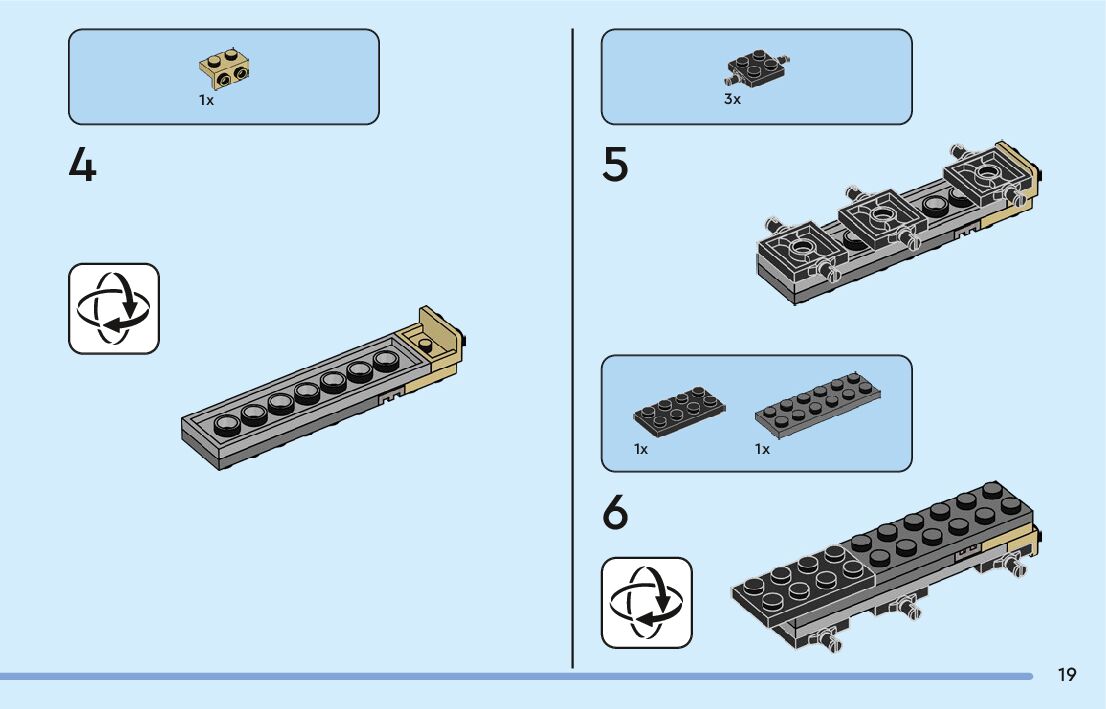 1x

4

3x

5

1x

1x

6

19