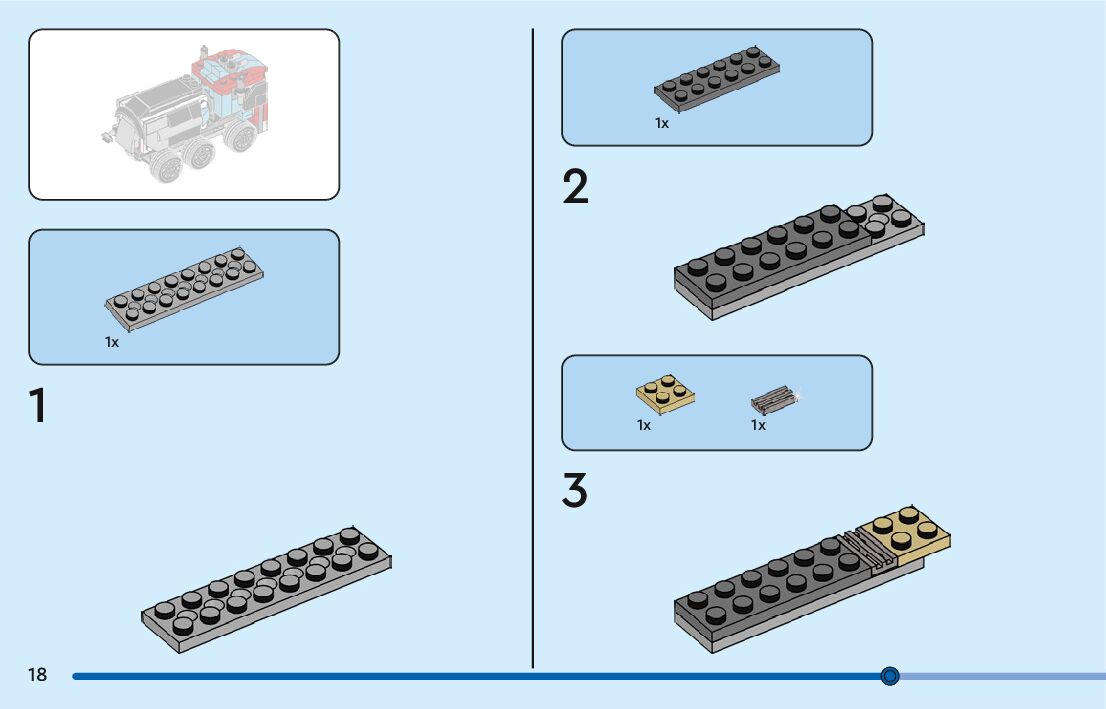 1x

1

1x

2

1x

1x

3

18