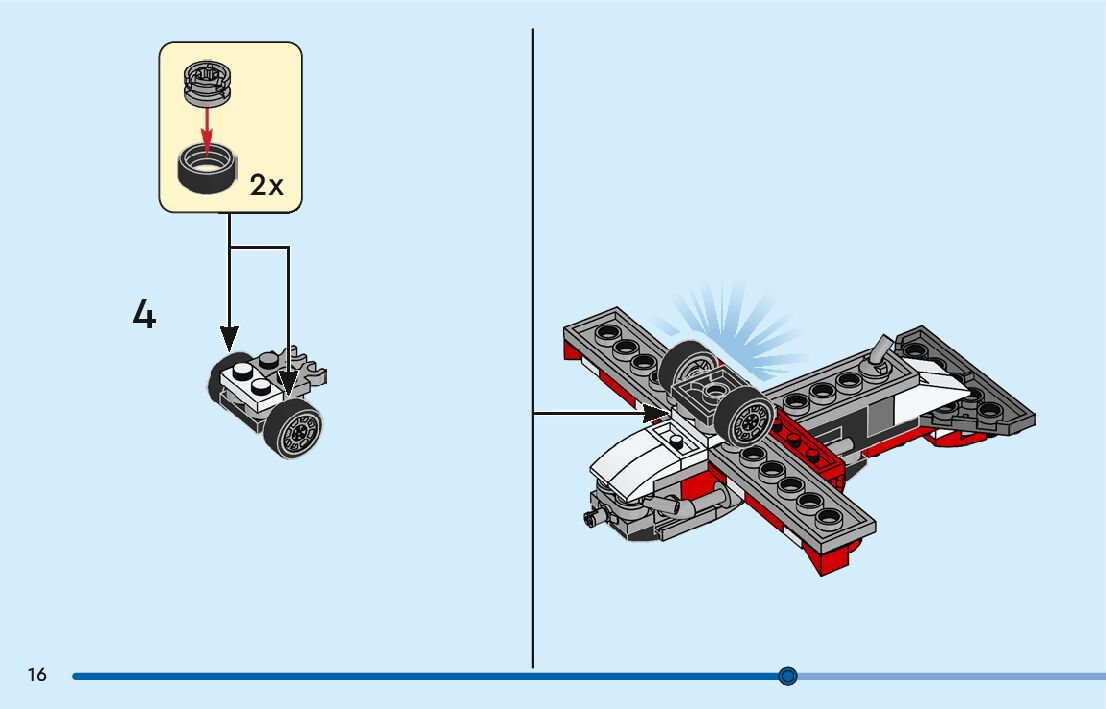 2x

4

16