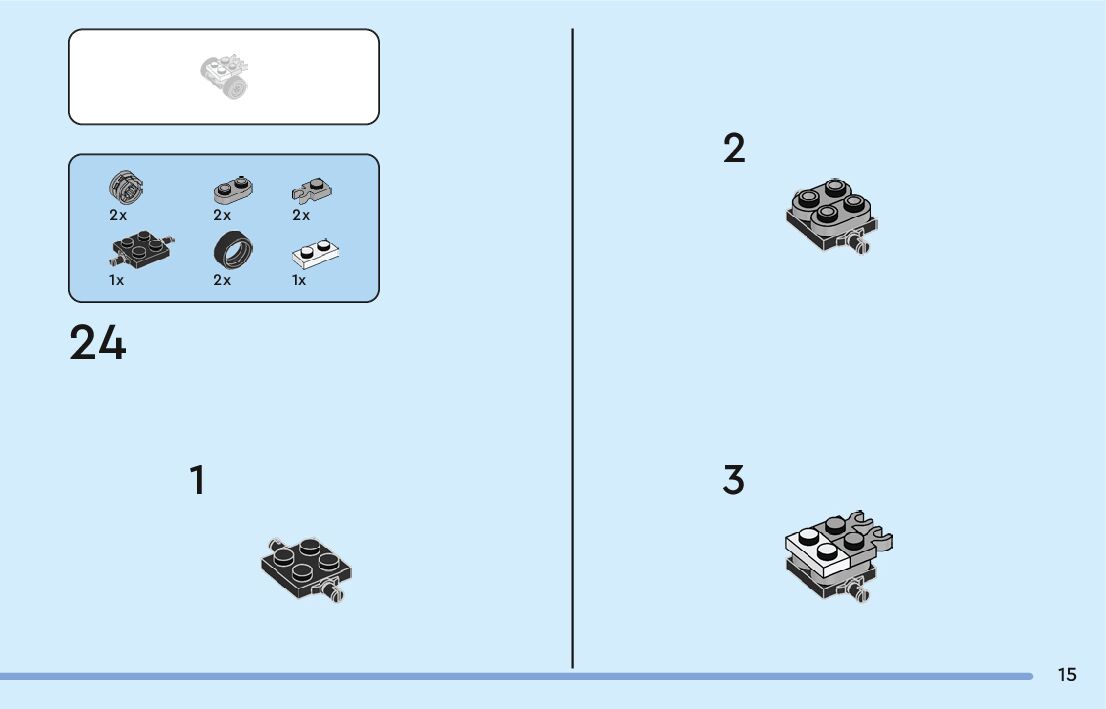 2x
2x
2x
1x
2x
1x

24

1

2

3

15