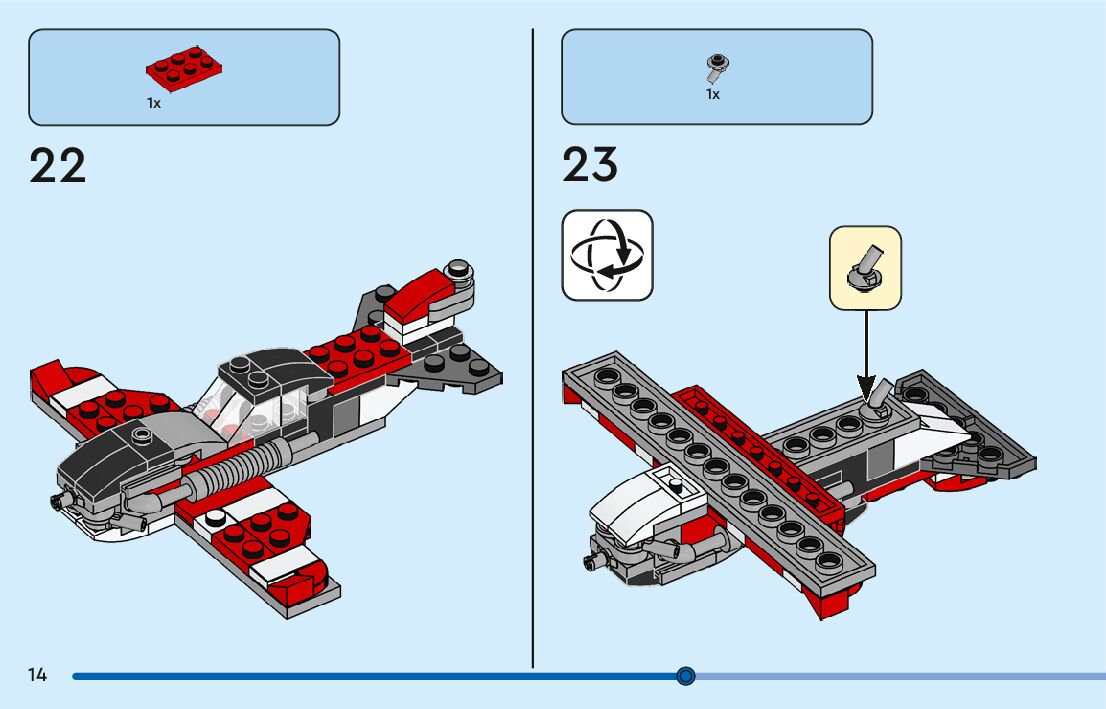 1x

22

1x

23

14