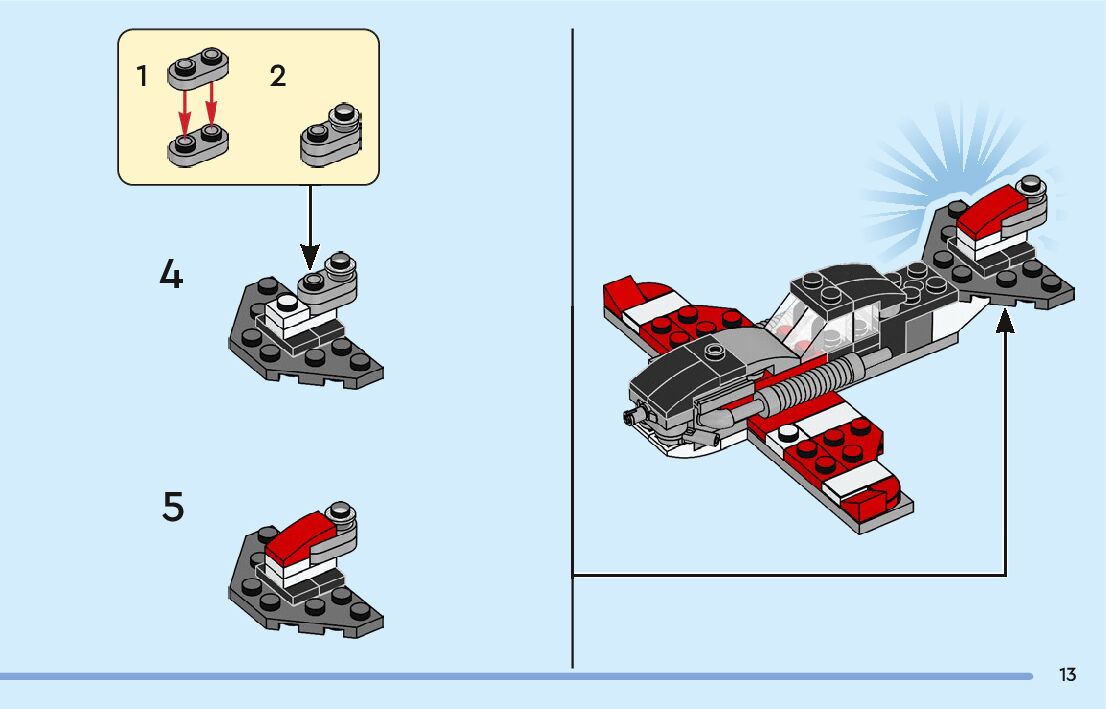 1
2
4
5
13