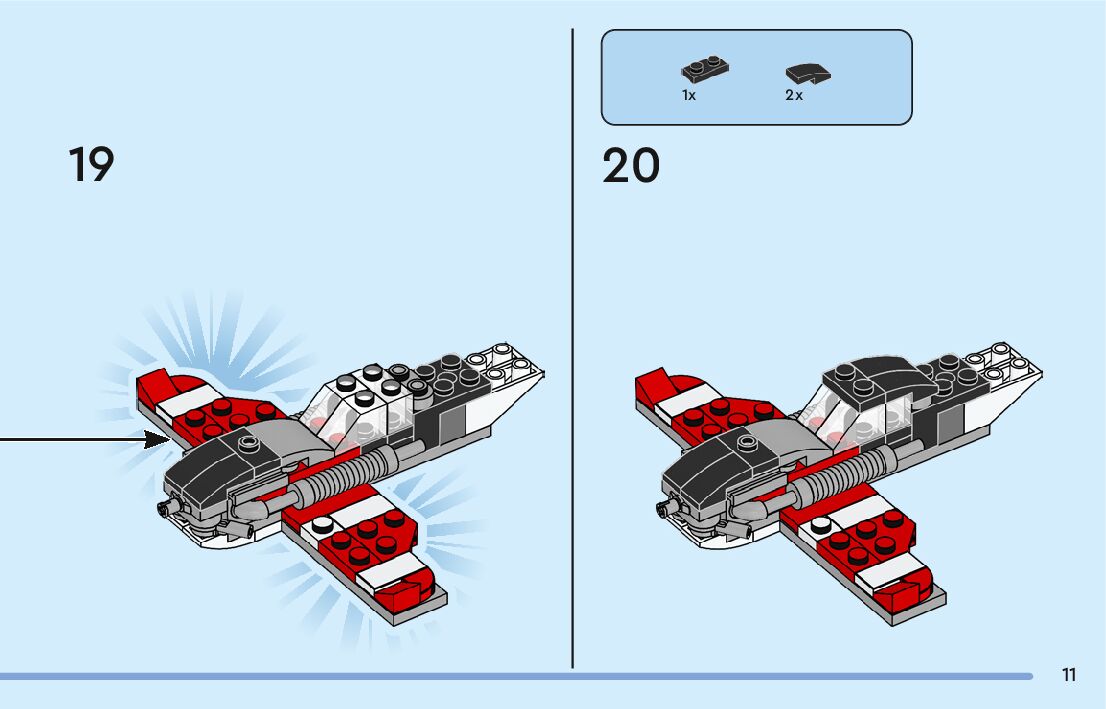 19

1x 2x

20

11