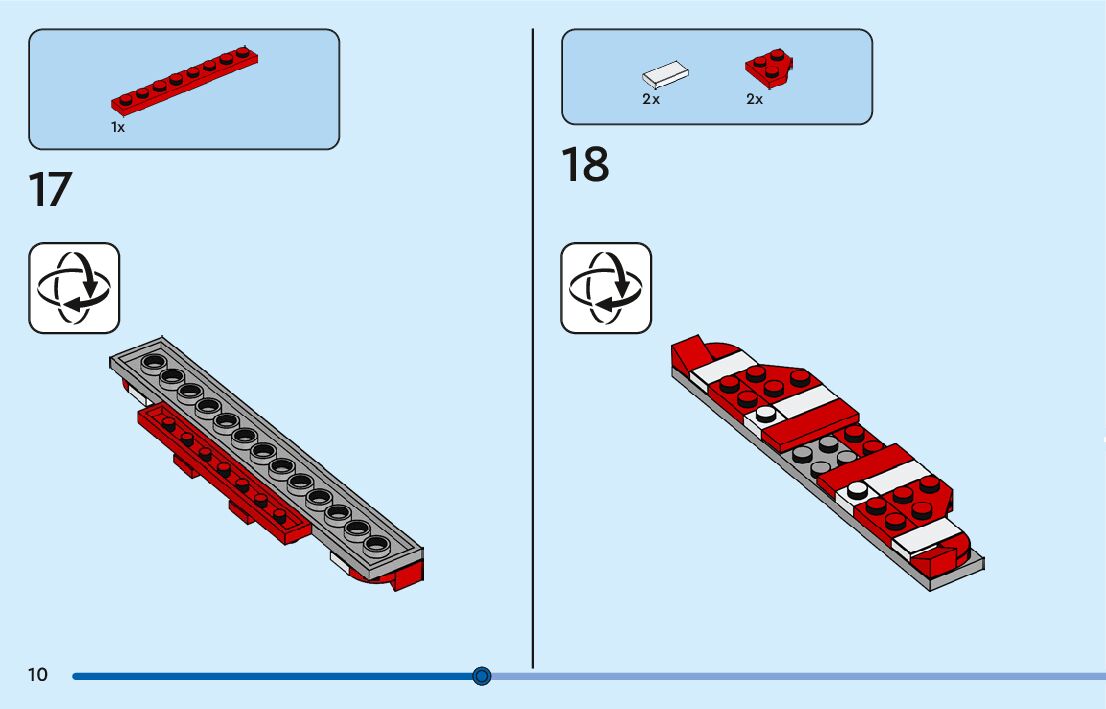 1x

17

2x 2x

18

10