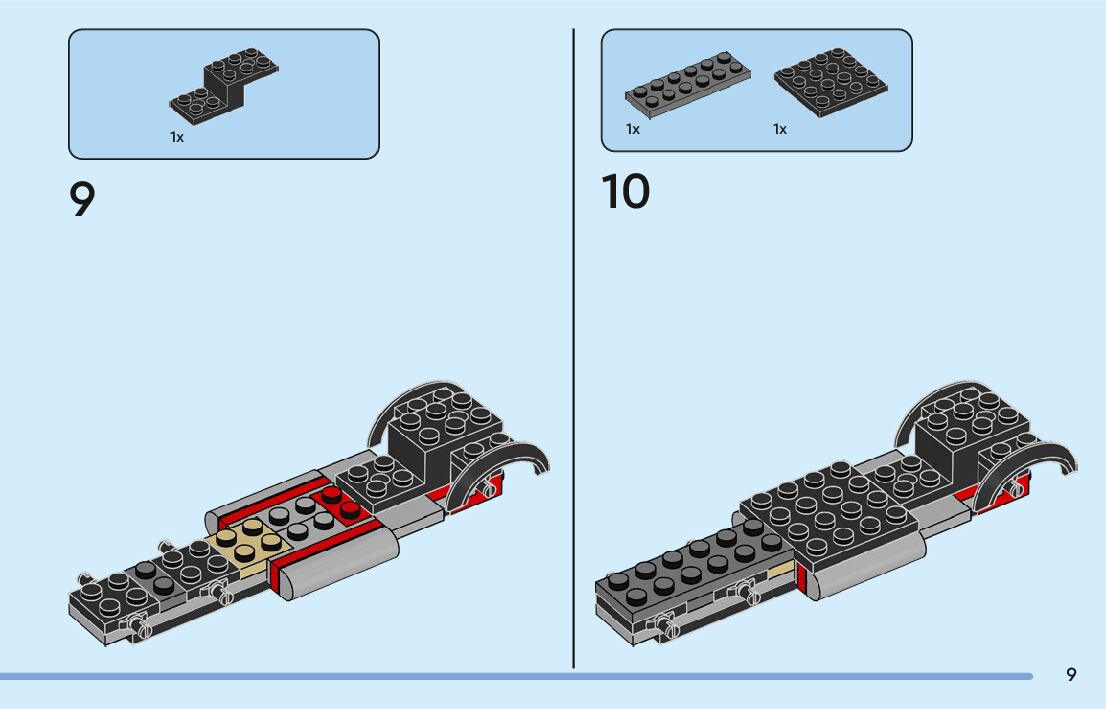 1x

9

1x

1x

10

9