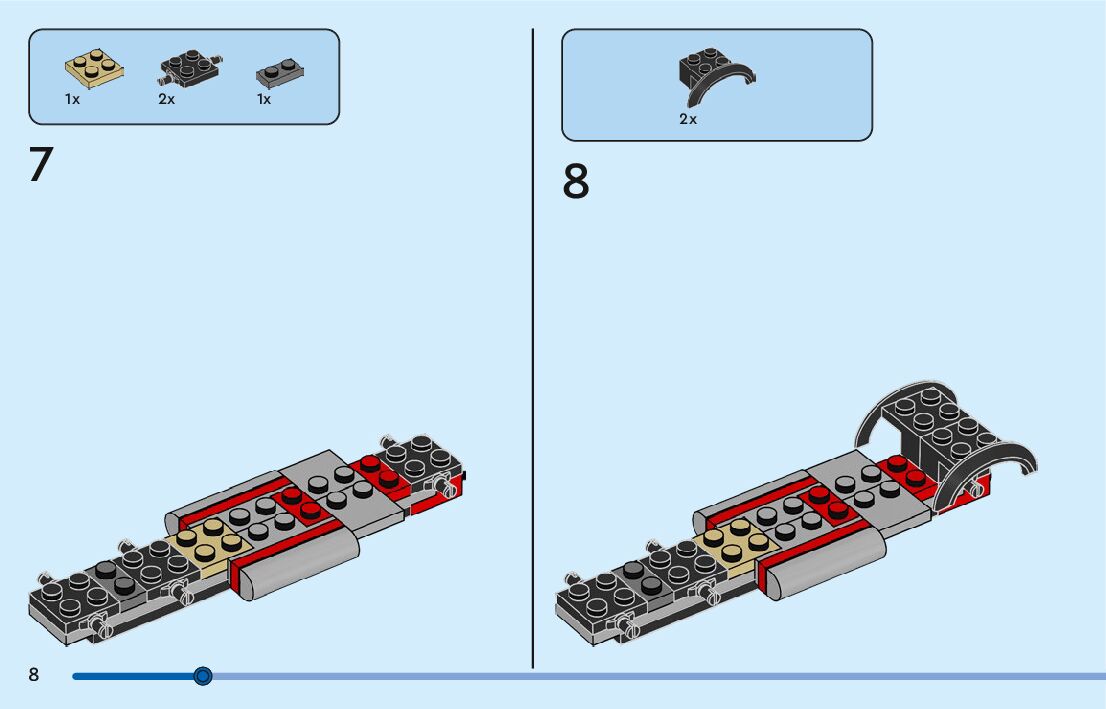 1x 2x 1x

7

2x

8

8