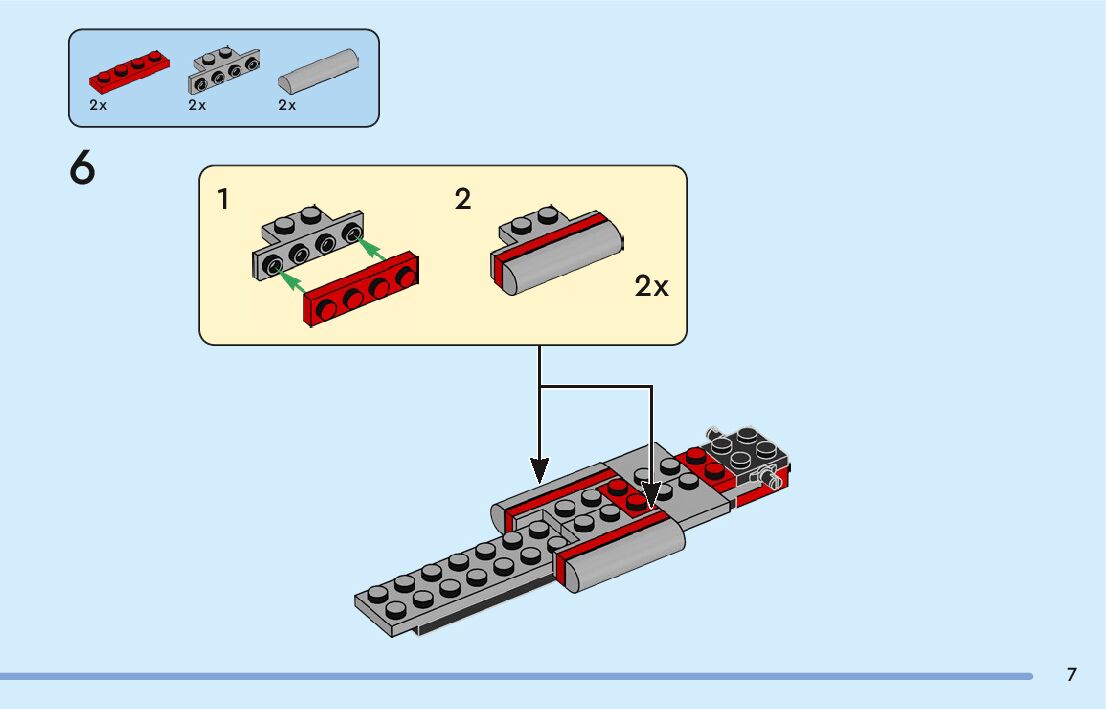 2x
2x
2x

6

1

2

2x

7