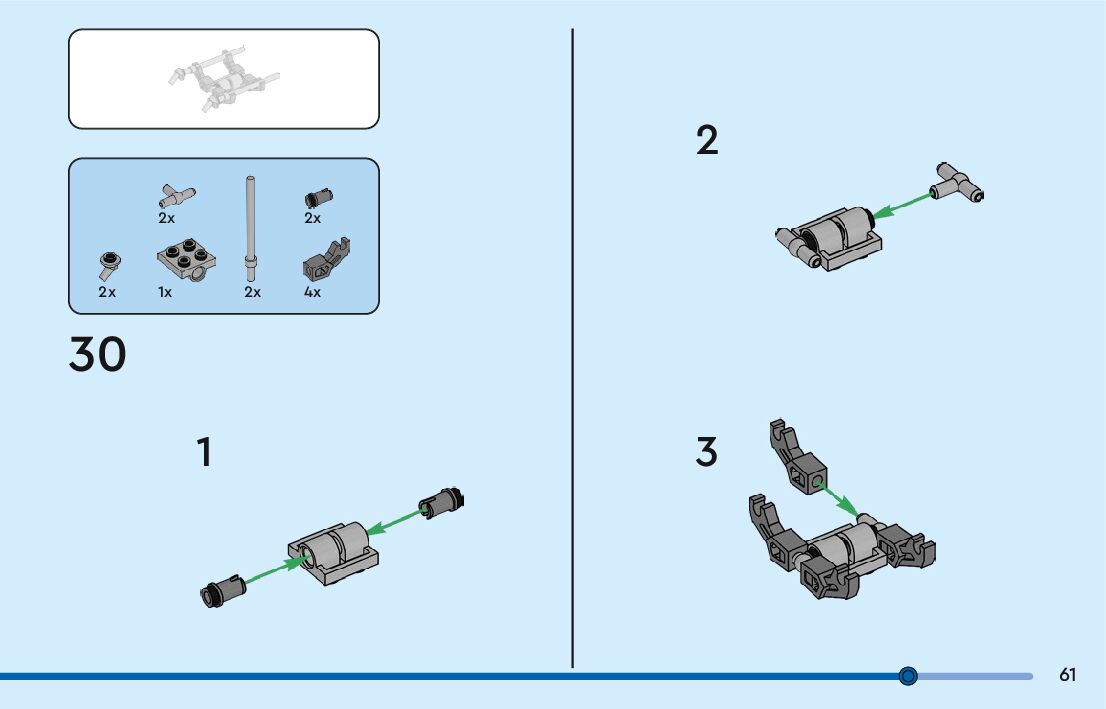 2x
2x
2x
1x
2x
4x

30

1

2

3

61