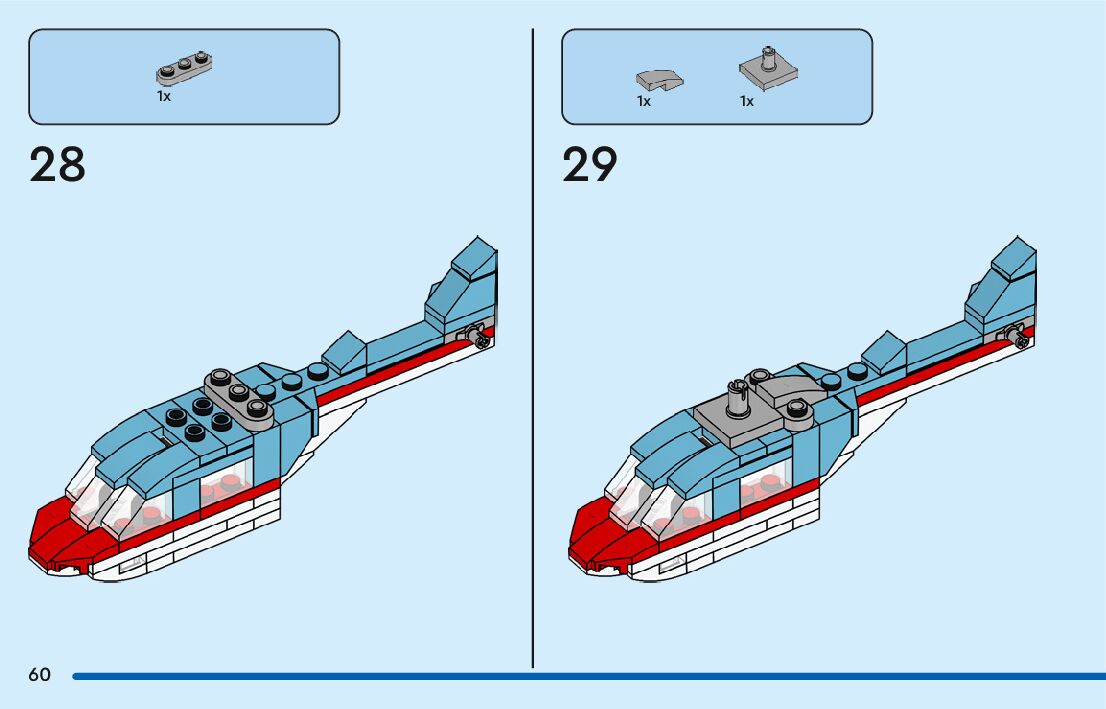 1x

28

1x 1x

29

60