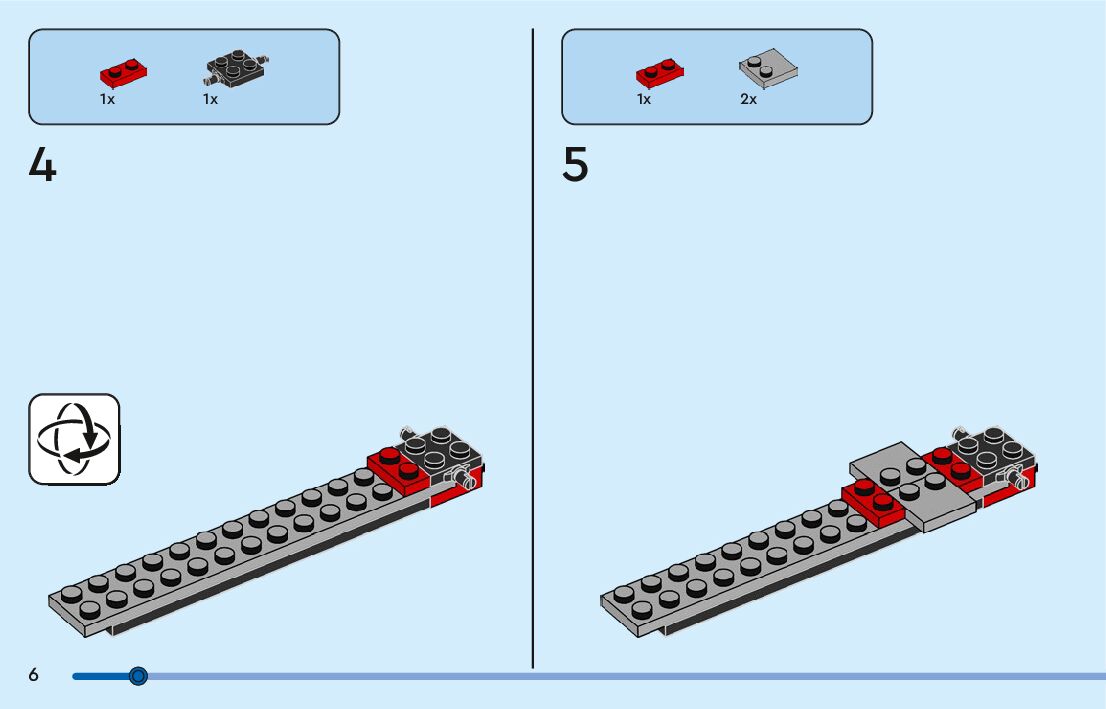 1x 1x

4

1x 2x

5

6