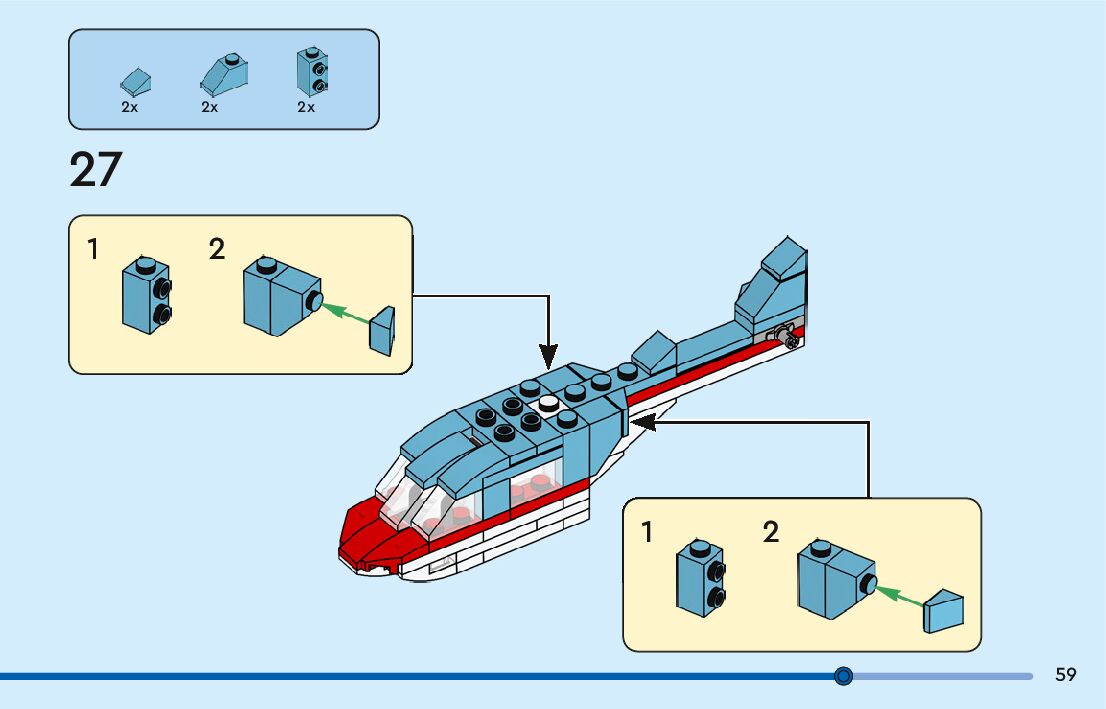 2x
2x
2x

27

1
2

1
2

59