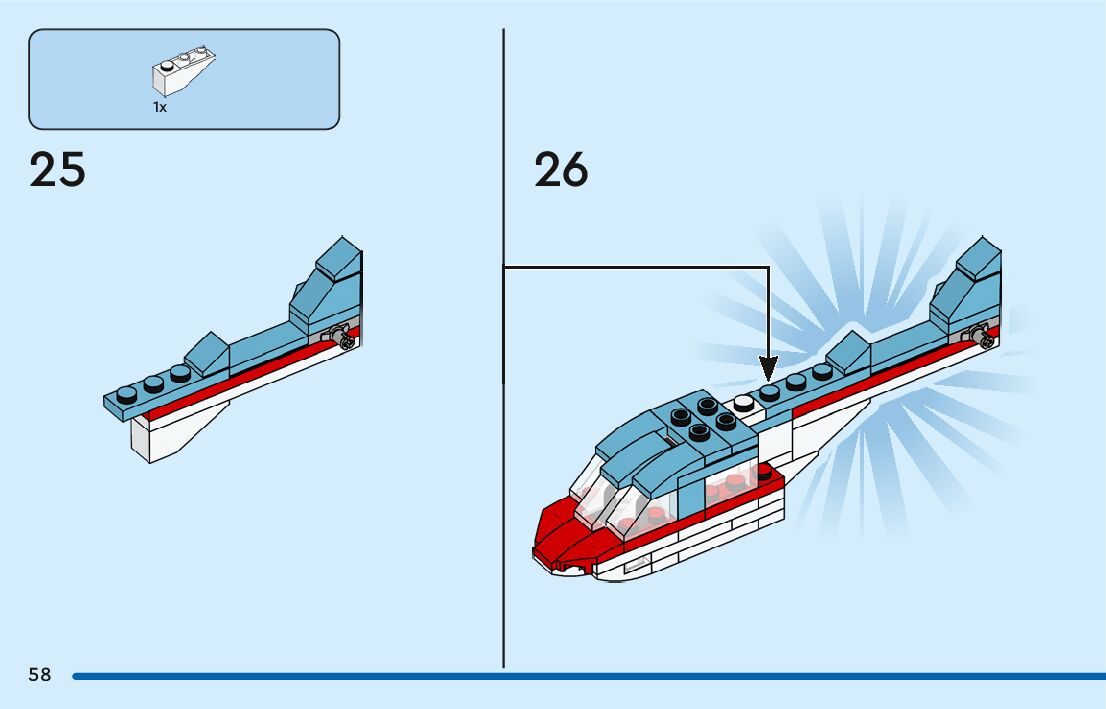 1x

25

26

58