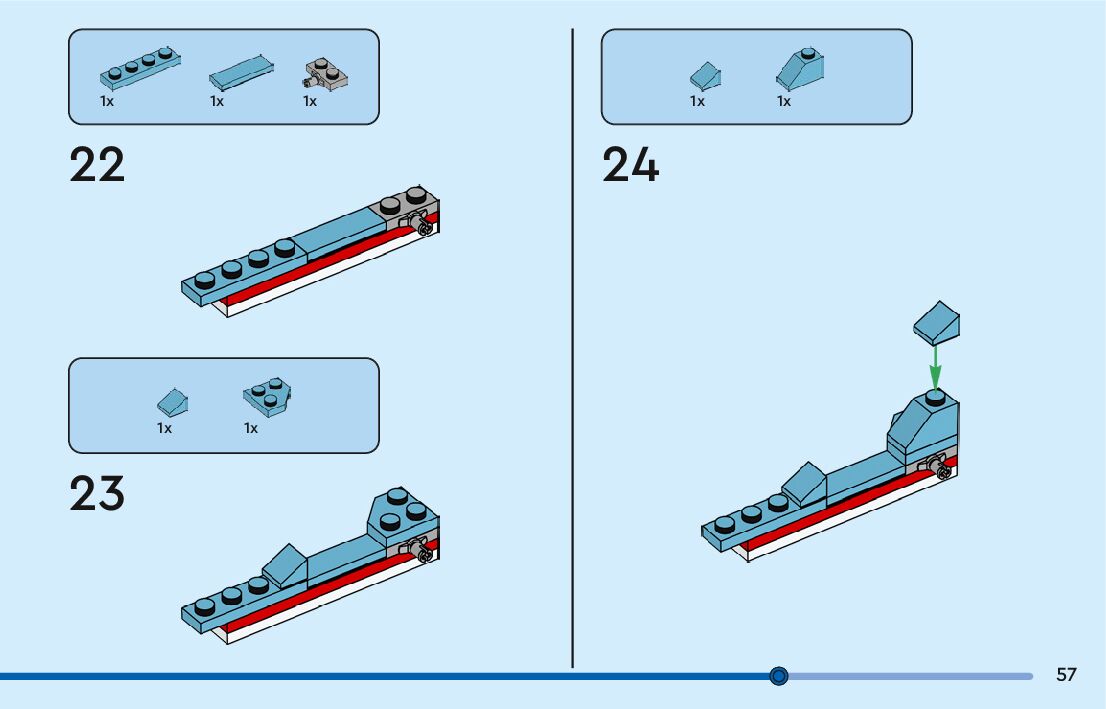 1x 1x 1x

22

1x 1x

23

1x 1x

24

57