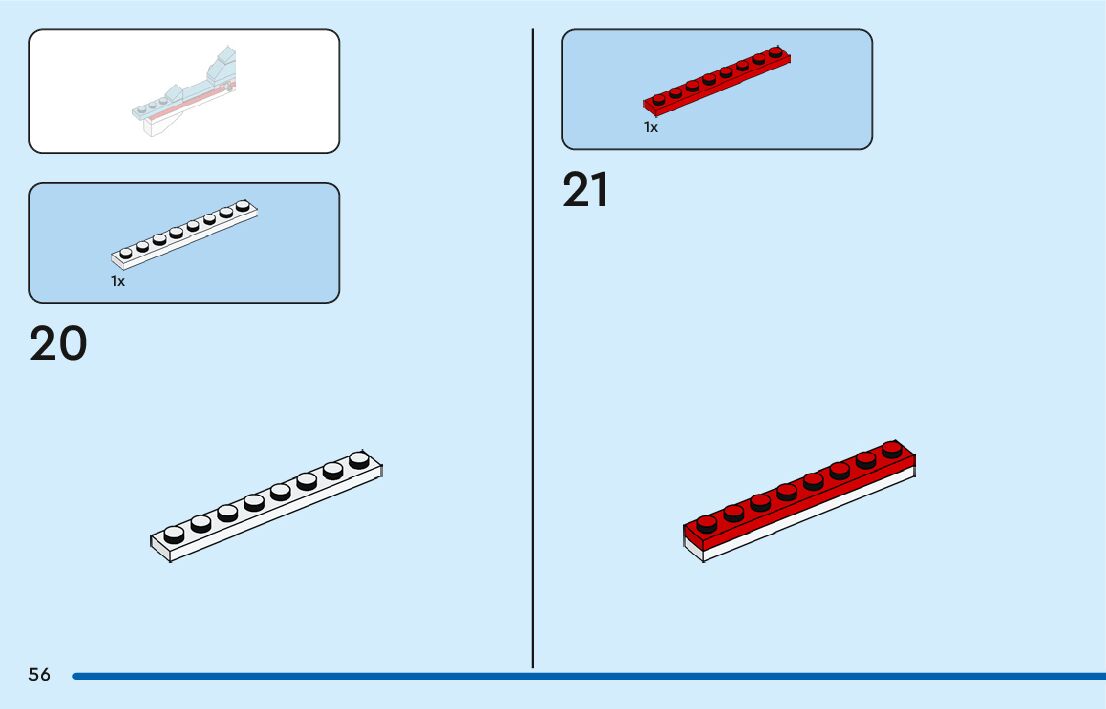 1x

20

1x

21

56