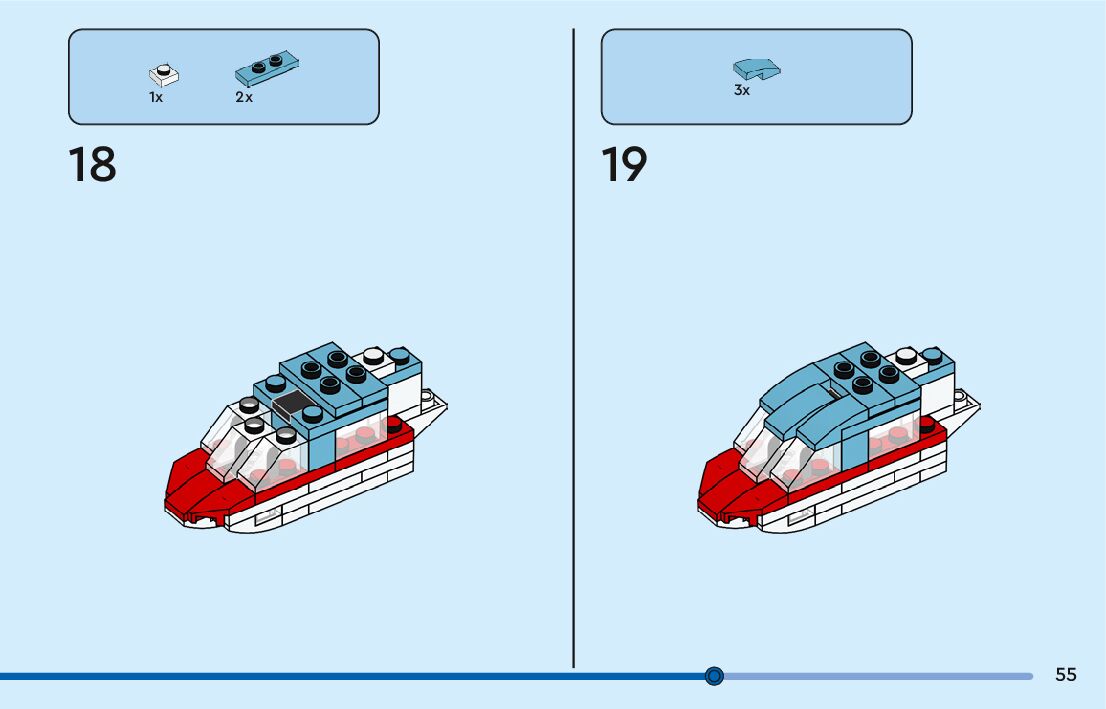 1x 2x

18

3x

19

55