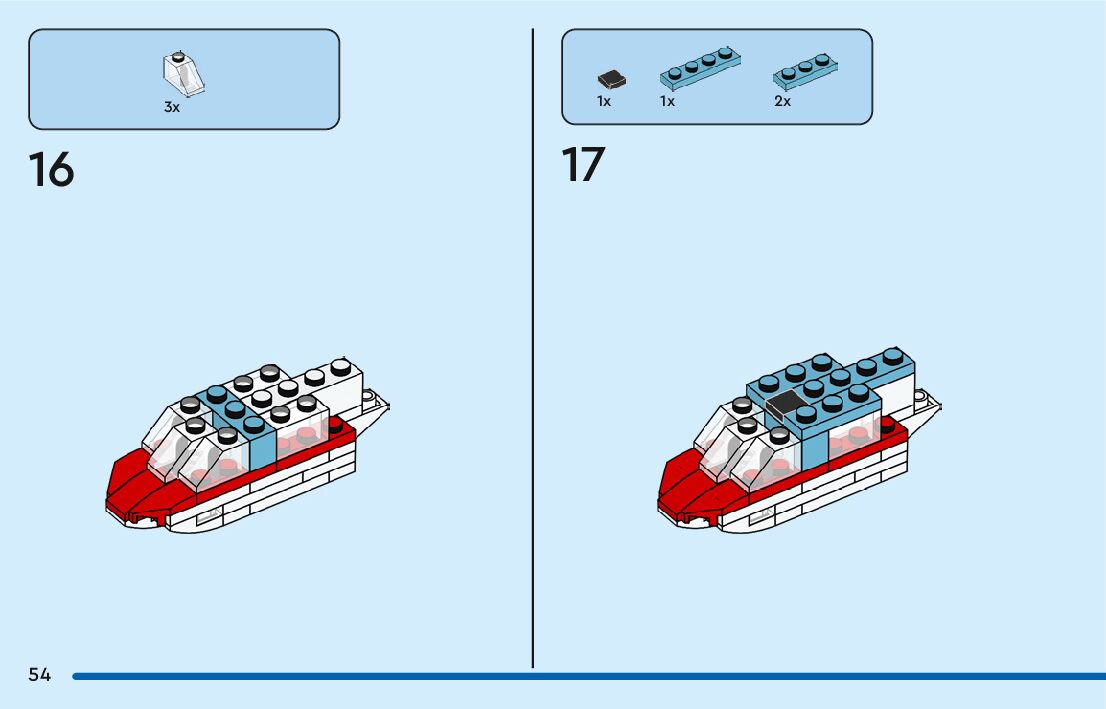 3x

16

1x 1x 2x

17

54