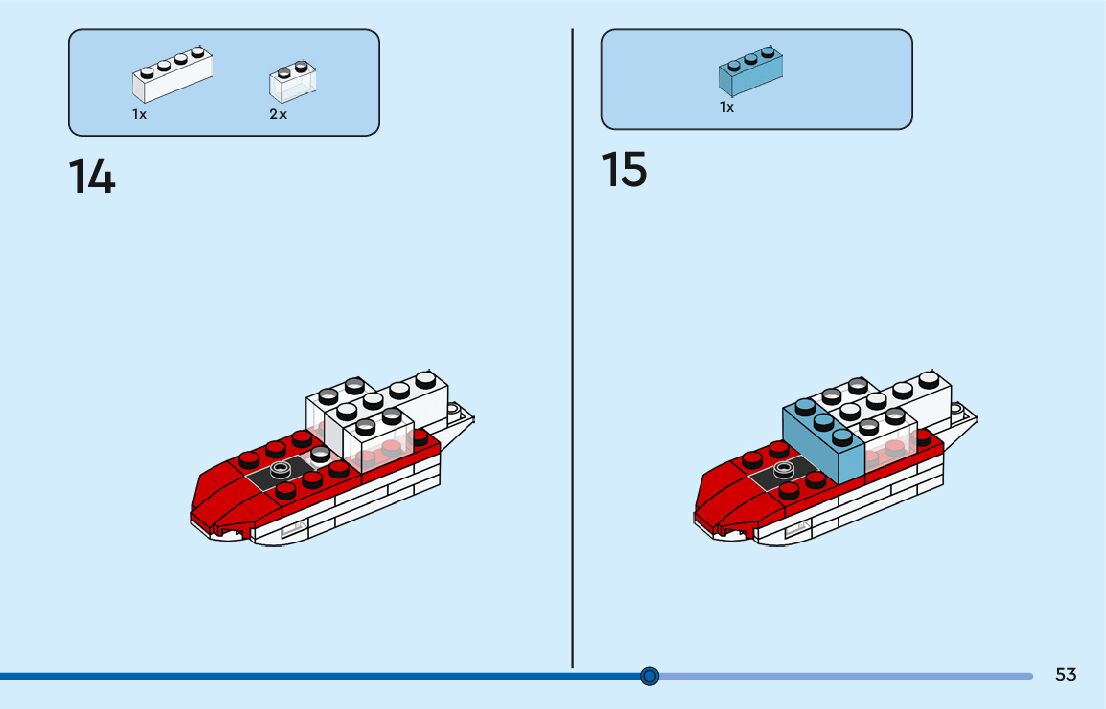 1x 2x

14

1x

15

53